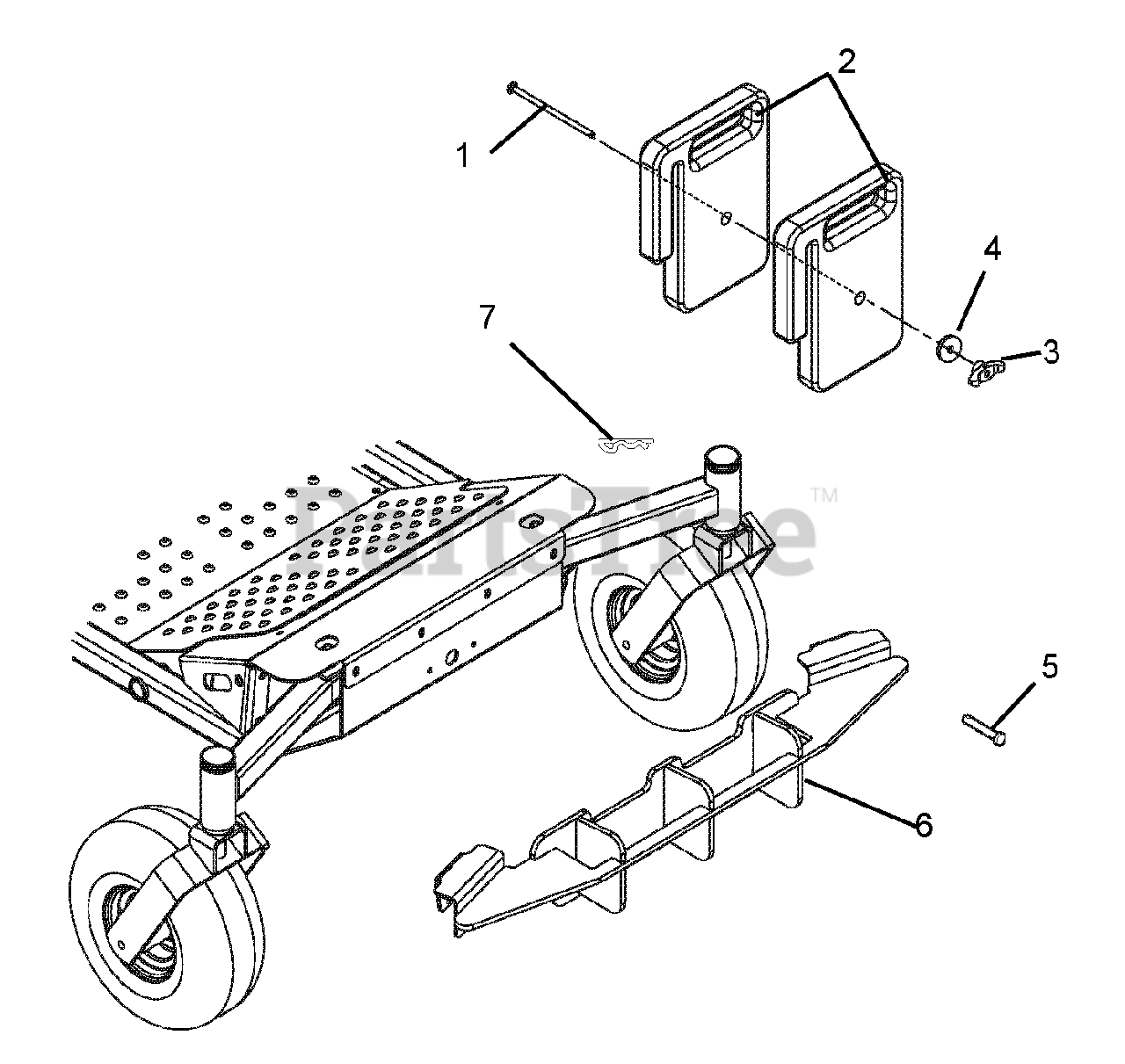 2
1
4
3
7
PartsTree™
5
6