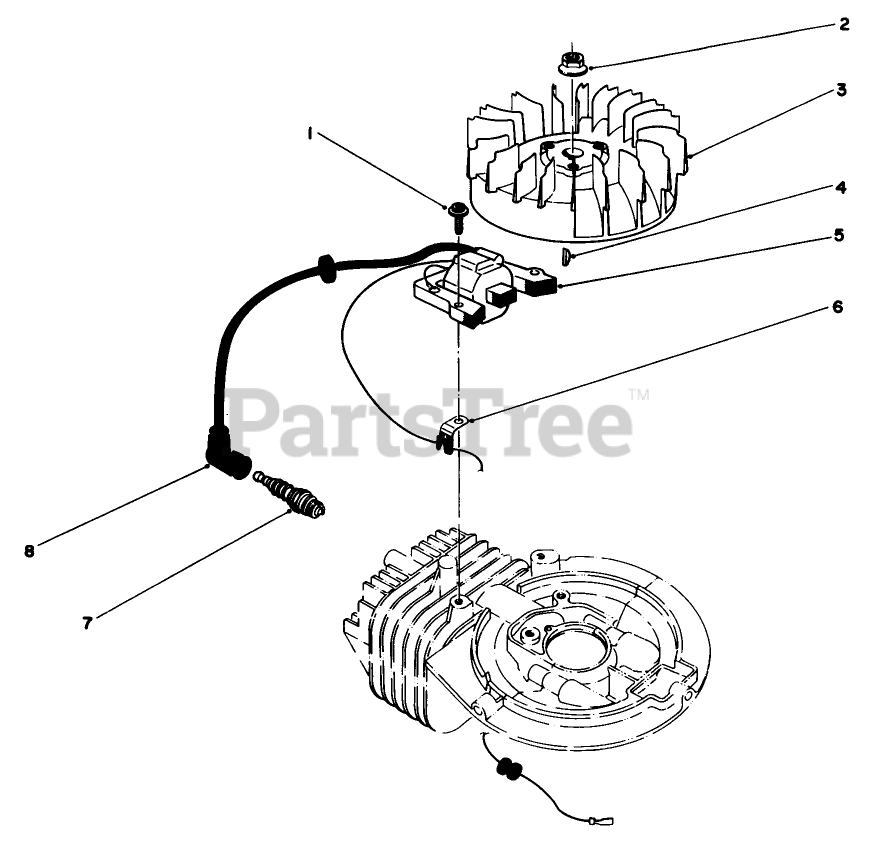 2
3
1
4
5
6
PartsTree™
8
7