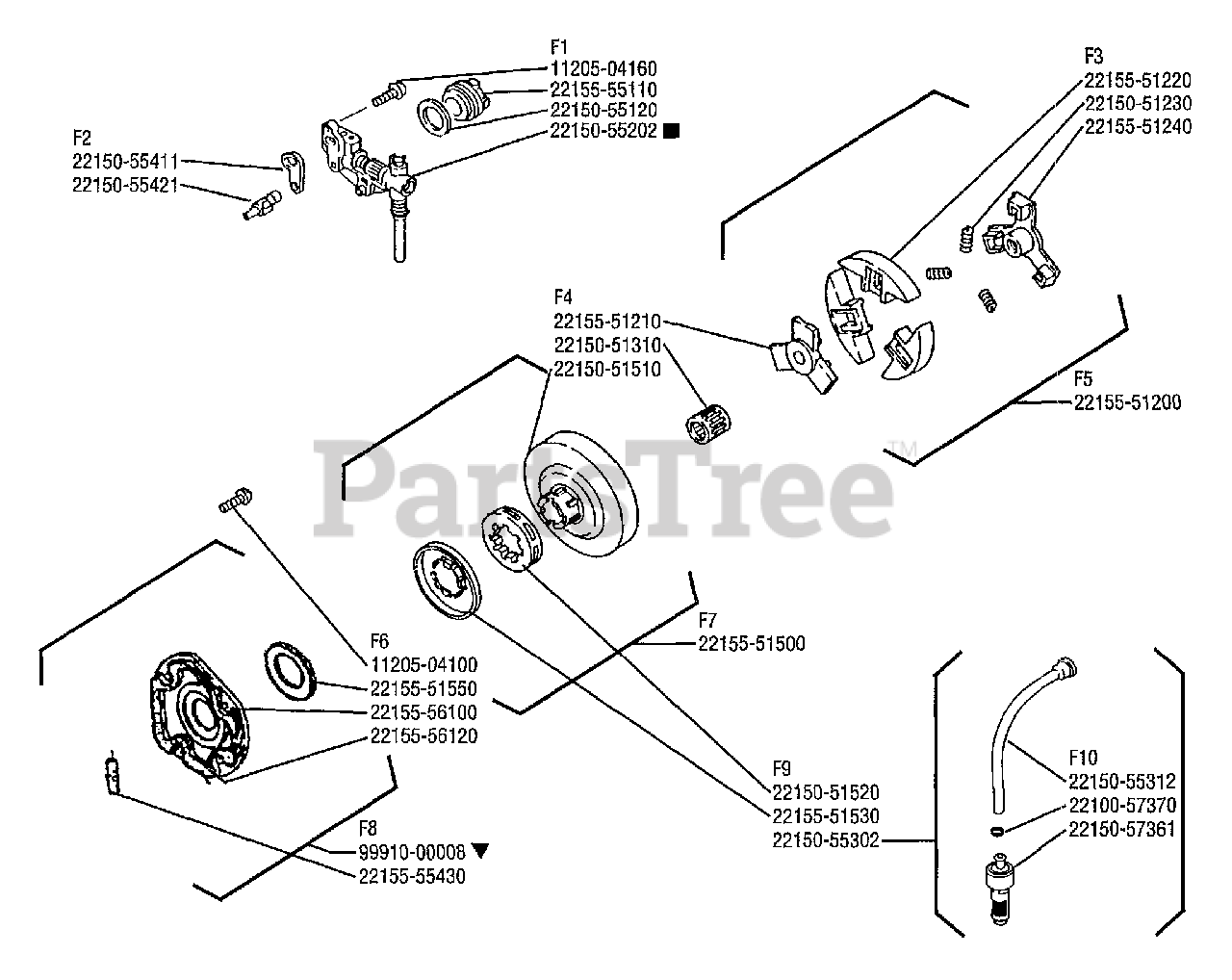 F1
11205-04160
22155-55110
22150-55120
22150-55202 ■

F2
22150-55411
22150-55421

F3
22155-51220
22150-51230
22155-51240

F4
22155-51210
22150-51310
22150-51510

F5
22155-51200

PartsTree™

F6
11205-04100
22155-51550
22155-56100
22155-56120

F7
22155-51500

F8
99910-00008 ▼
22155-55430

F9
22150-51520
22155-51530
22150-55302

F10
22150-55312
22100-57370
22150-57361