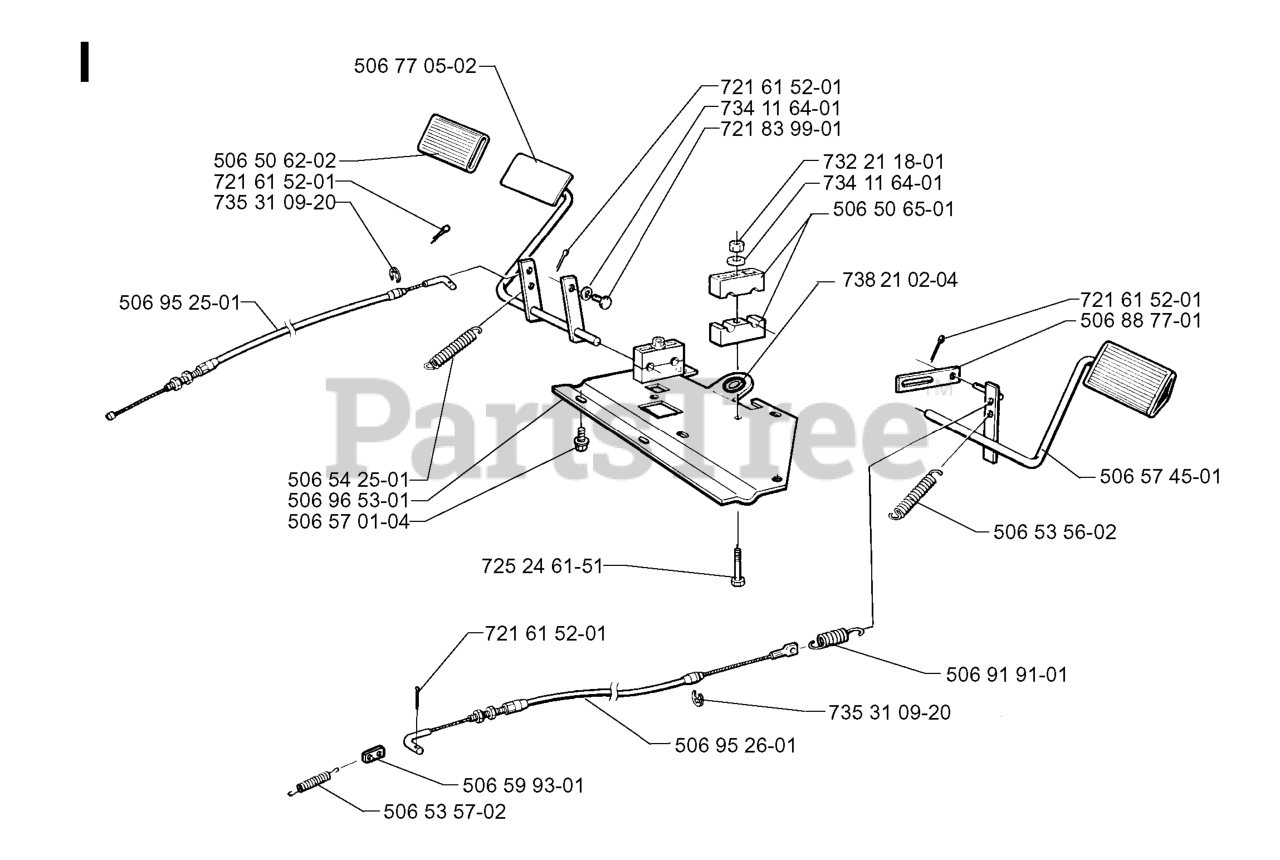 I

506 77 05-02

721 61 52-01
734 11 64-01
721 83 99-01

506 50 62-02
721 61 52-01
735 31 09-20

732 21 18-01
734 11 64-01
506 50 65-01

738 21 02-04

506 95 25-01

721 61 52-01
506 88 77-01

PartsTree™

506 54 25-01
506 96 53-01
506 57 01-04

506 57 45-01

506 53 56-02

725 24 61-51

721 61 52-01

506 91 91-01

735 31 09-20

506 95 26-01

506 59 93-01

506 53 57-02