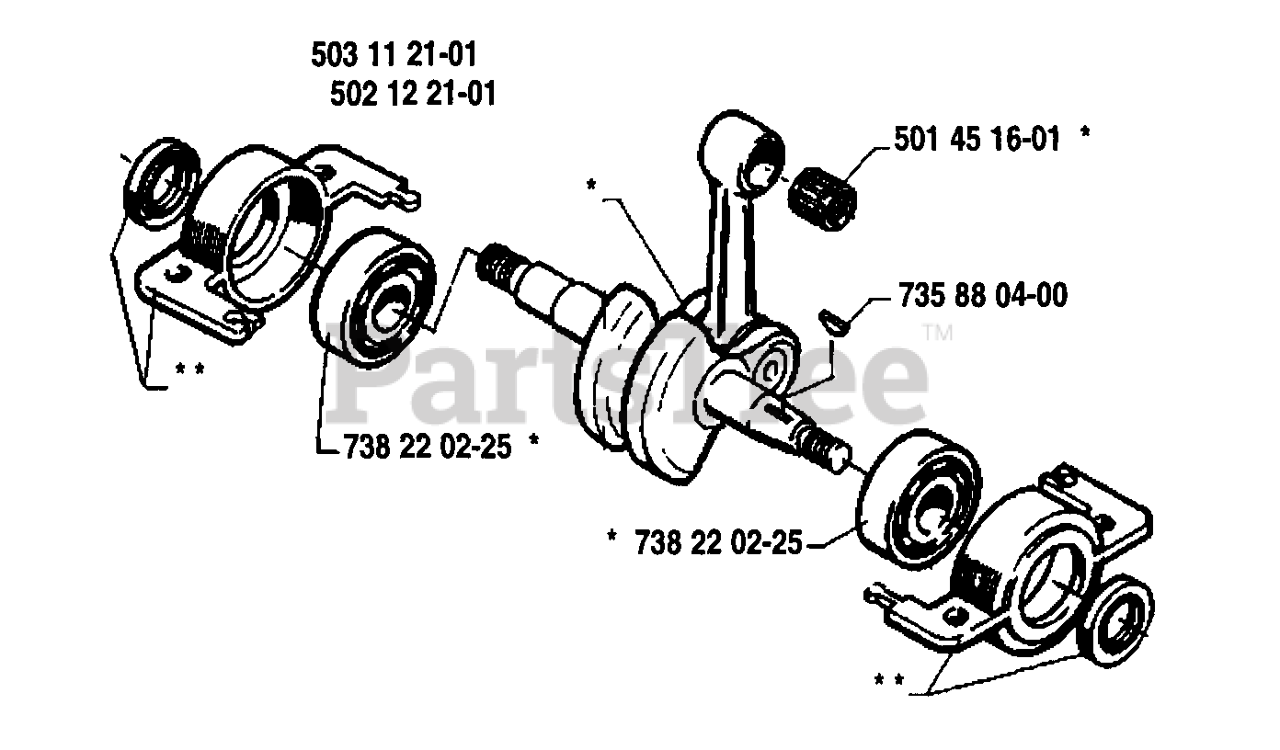 503 11 21-01
502 12 21-01

501 45 16-01 *

*

735 88 04-00

PartsTree™

* *

738 22 02-25 *

* 738 22 02-25

* *