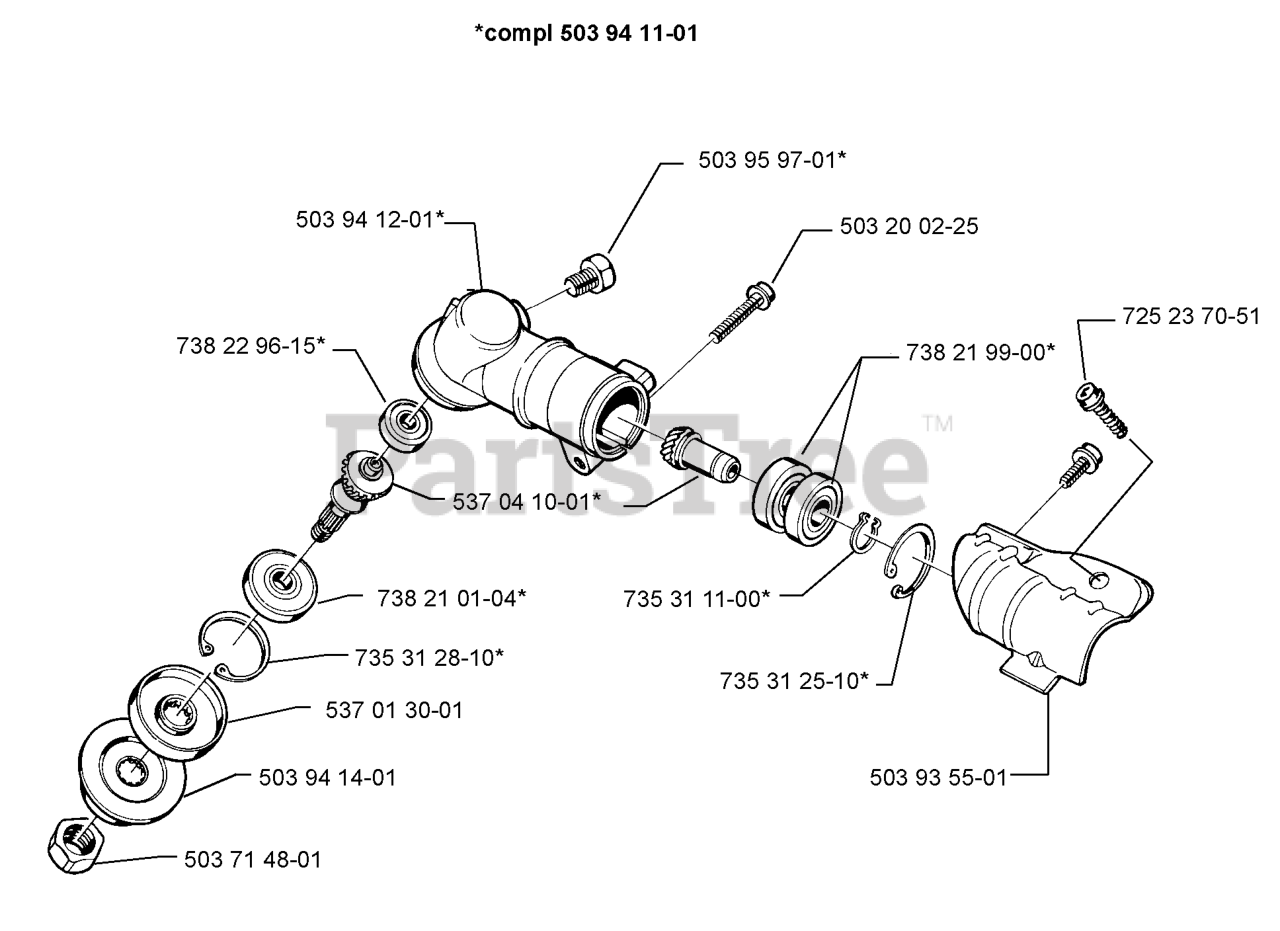 *compl 503 94 11-01

503 95 97-01*

503 94 12-01*

503 20 02-25

725 23 70-51

738 22 96-15*

738 21 99-00*

PartsTree™

537 04 10-01*

738 21 01-04*

735 31 11-00*

735 31 28-10*

735 31 25-10*

537 01 30-01

503 94 14-01

503 93 55-01

503 71 48-01