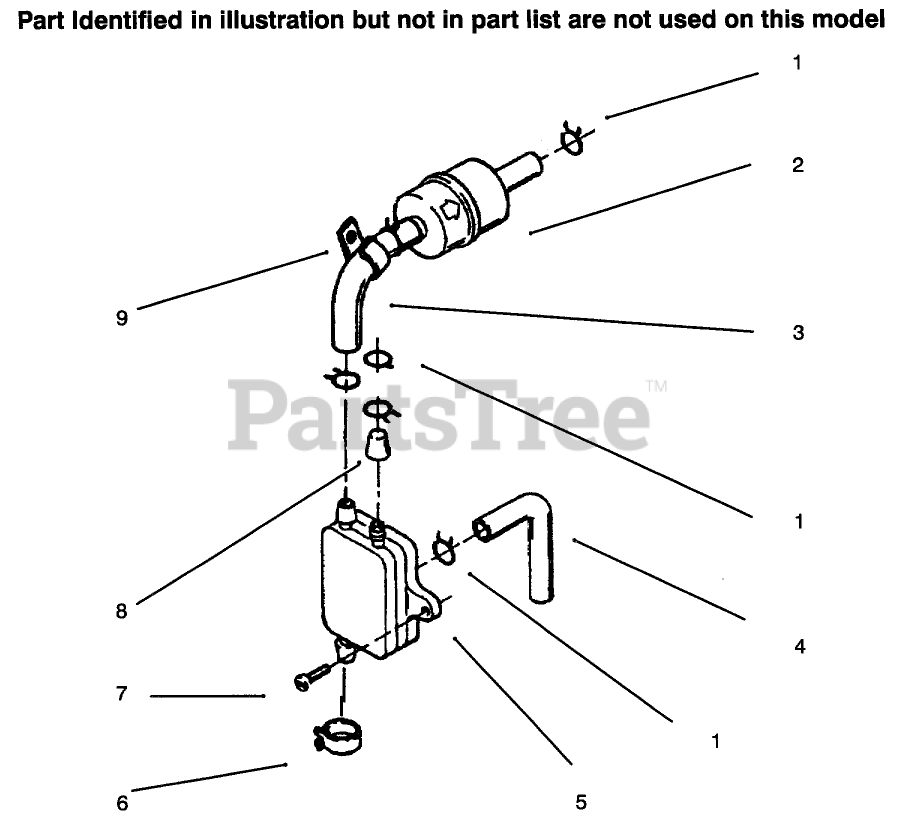 Part Identified in illustration but not in part list are not used on this model

1
2
9
3
PartsTree™
1
8
4
7
1
6
5