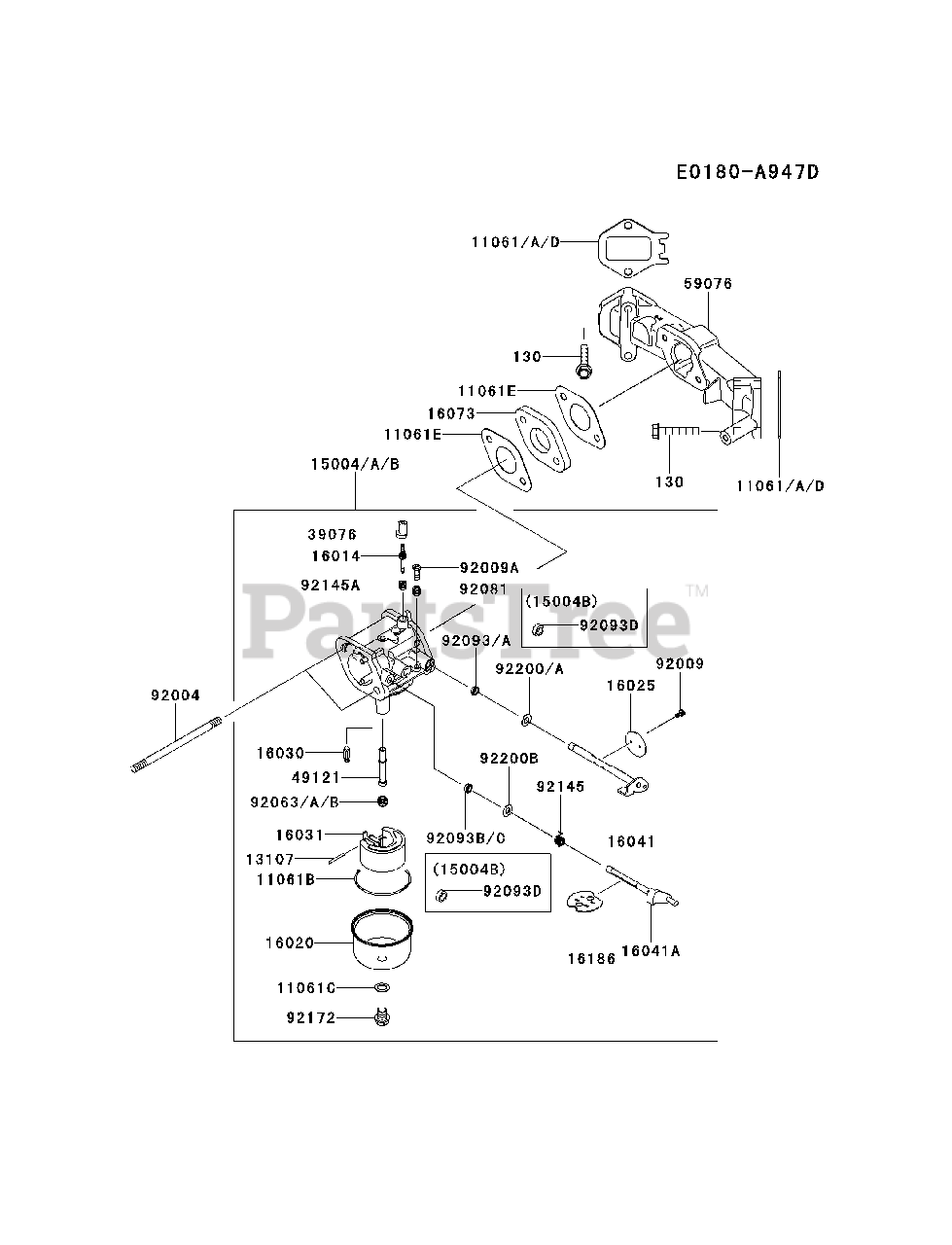 E0180-A947D

11061/A/D
59076
130
11061E
16073
11061E
130
11061/A/D
15004/A/B
39076
16014
92009A
92145A
92081
(15004B)
92093D
PartsTree™
92093/A
92200/A
92009
16025
92004
16030
49121
92063/A/B
92200B
92145
92093B/C
16041
16031
13107
11061B
(15004B)
92093D
16020
16186
16041A
11061C
92172