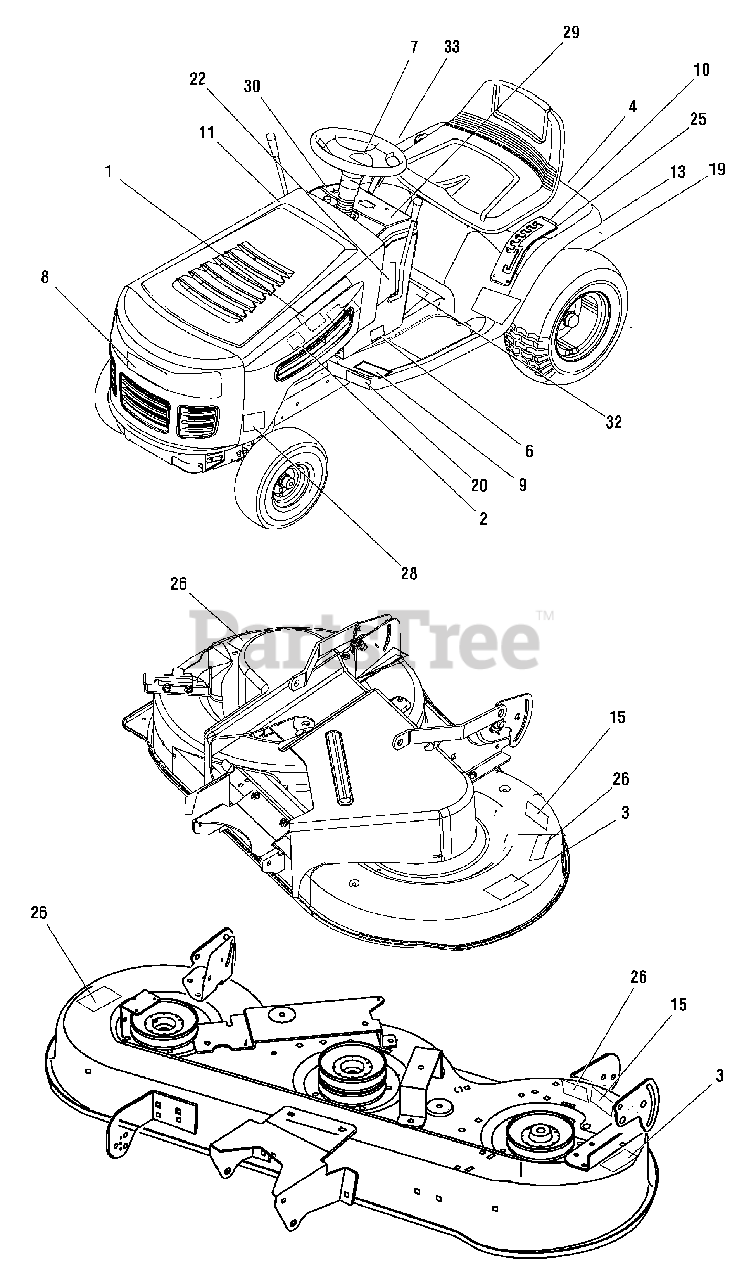 29
7
33
10
22
30
4
25
11
13
19
1
8
32
6
9
20
2
28
26
PartsTree™
15
26
3
26
26
15
3