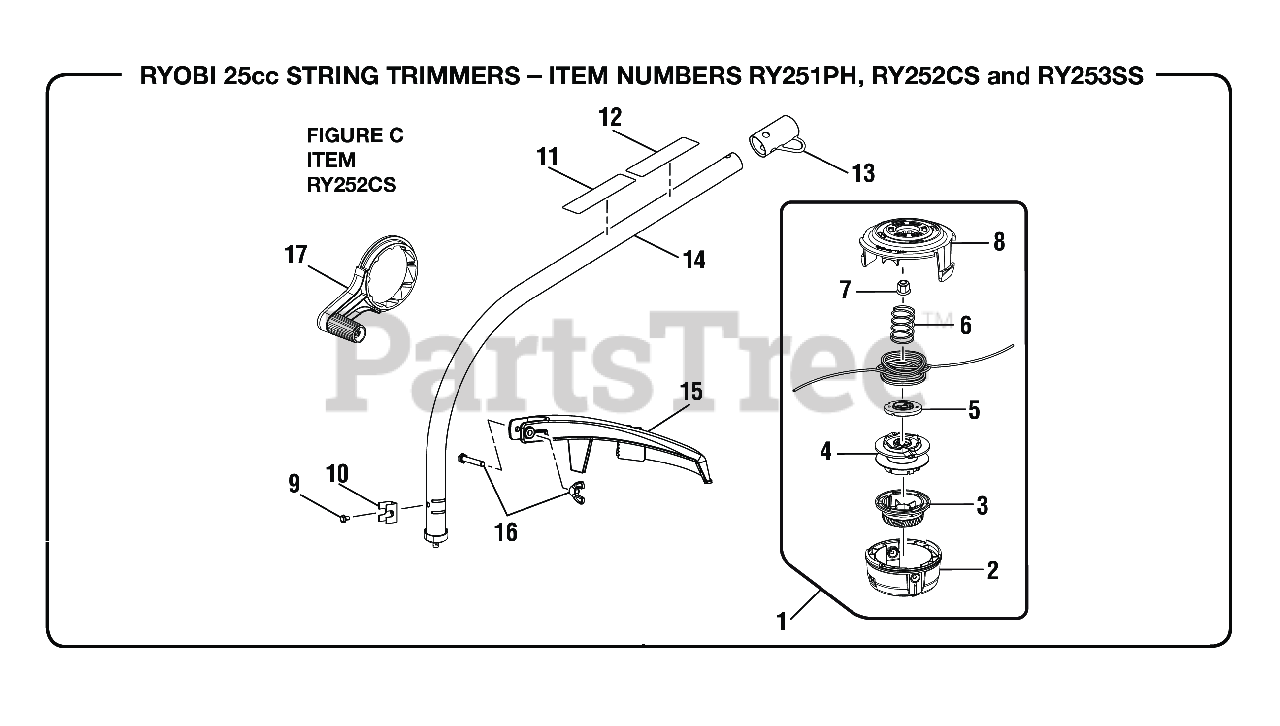 RYOBI 25cc STRING TRIMMERS – ITEM NUMBERS RY251PH, RY252CS and RY253SS

FIGURE C
ITEM
RY252CS

12
11
13
14
17
8
7
6
PartsTree™
15
5
4
3
9
10
16
2
1