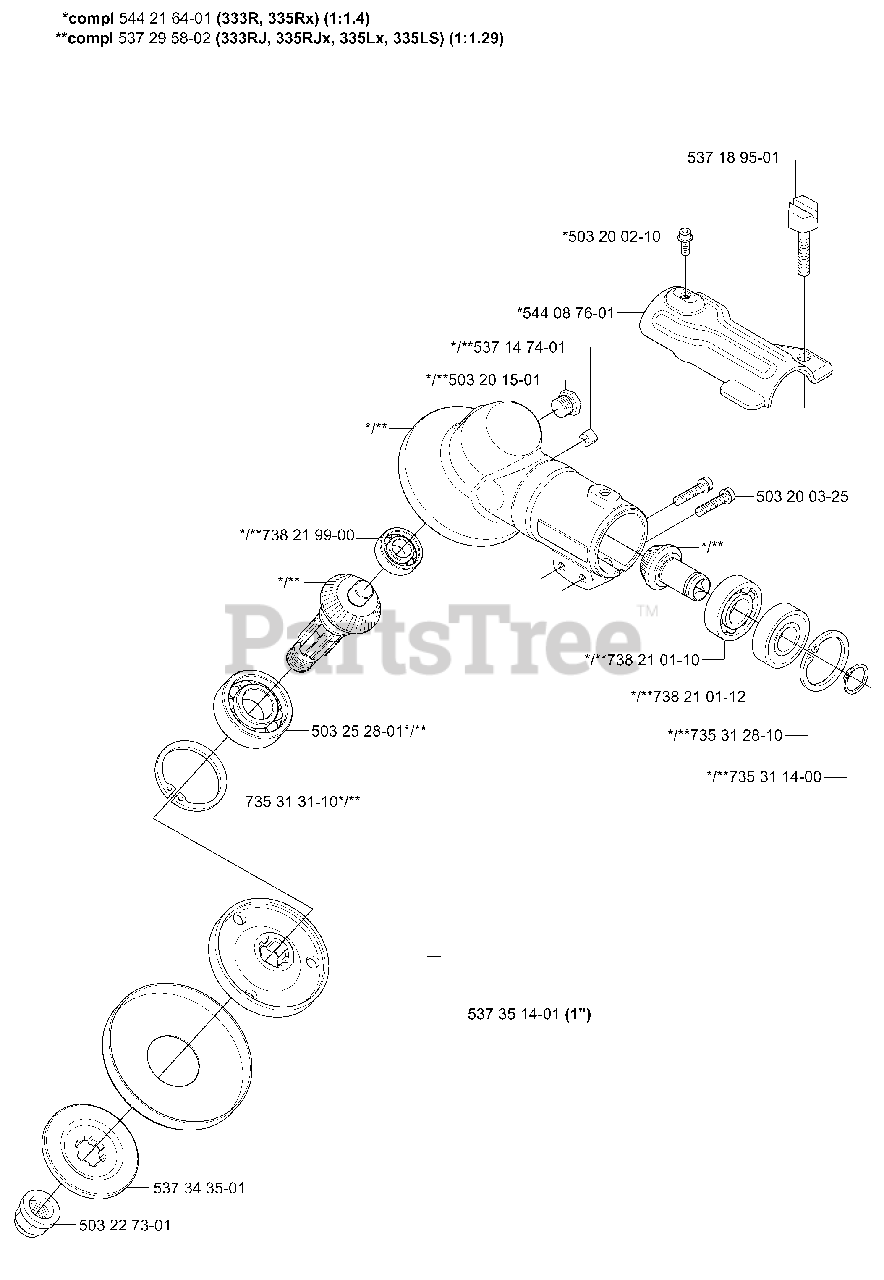 *compl 544 21 64-01 (333R, 335Rx) (1:1.4)
**compl 537 29 58-02 (333RJ, 335RJx, 335Lx, 335LS) (1:1.29)

537 18 95-01

*503 20 02-10

*544 08 76-01

*/**537 14 74-01

*/**503 20 15-01

*/**

503 20 03-25

*/**738 21 99-00

*/**

*/**

PartsTree™

*/**738 21 01-10

*/**738 21 01-12

503 25 28-01*/**

*/**735 31 28-10

*/**735 31 14-00

735 31 31-10*/**

537 35 14-01 (1")

537 34 35-01

503 22 73-01