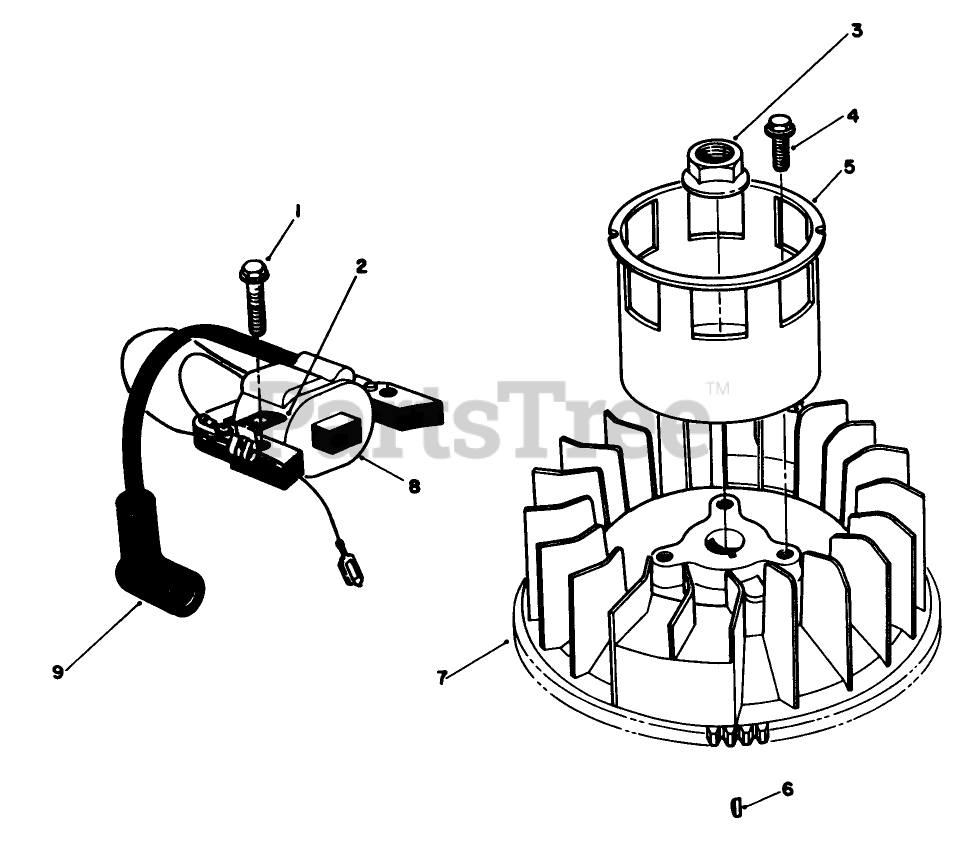 3
4
5
1
2
PartsTree™
8
9
7
6