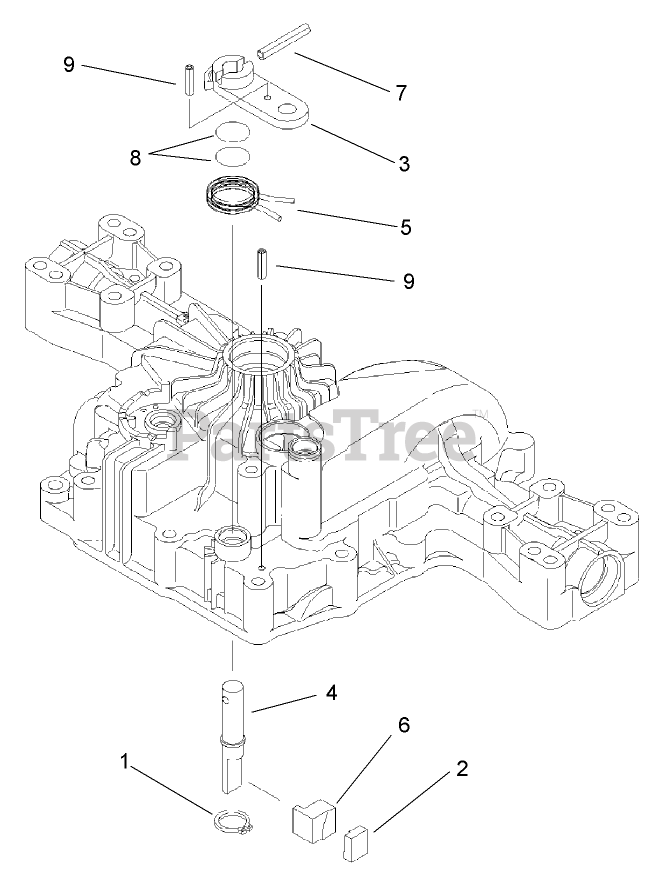 9
7
8
3
5
9
PartsTree™
4
6
1
2