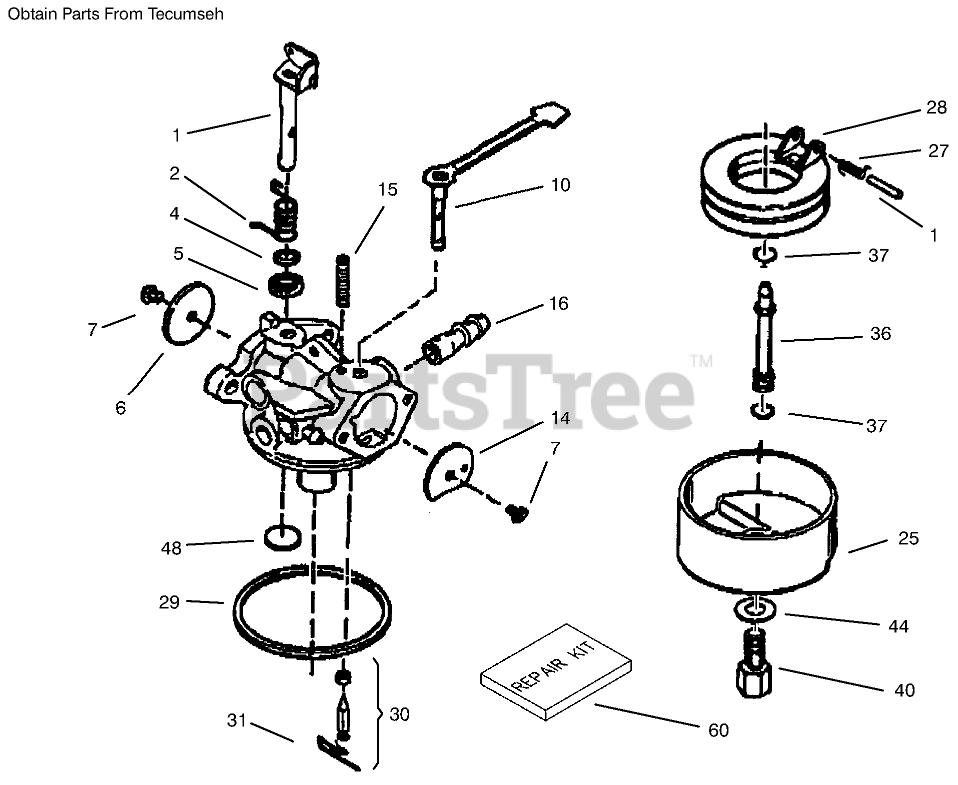 Obtain Parts From Tecumseh

1
2
4
5
7
6
15
10
16
14
7
48
29
31
30
28
27
1
37
36
37
25
44
40
REPAIR KIT
60
PartsTree™