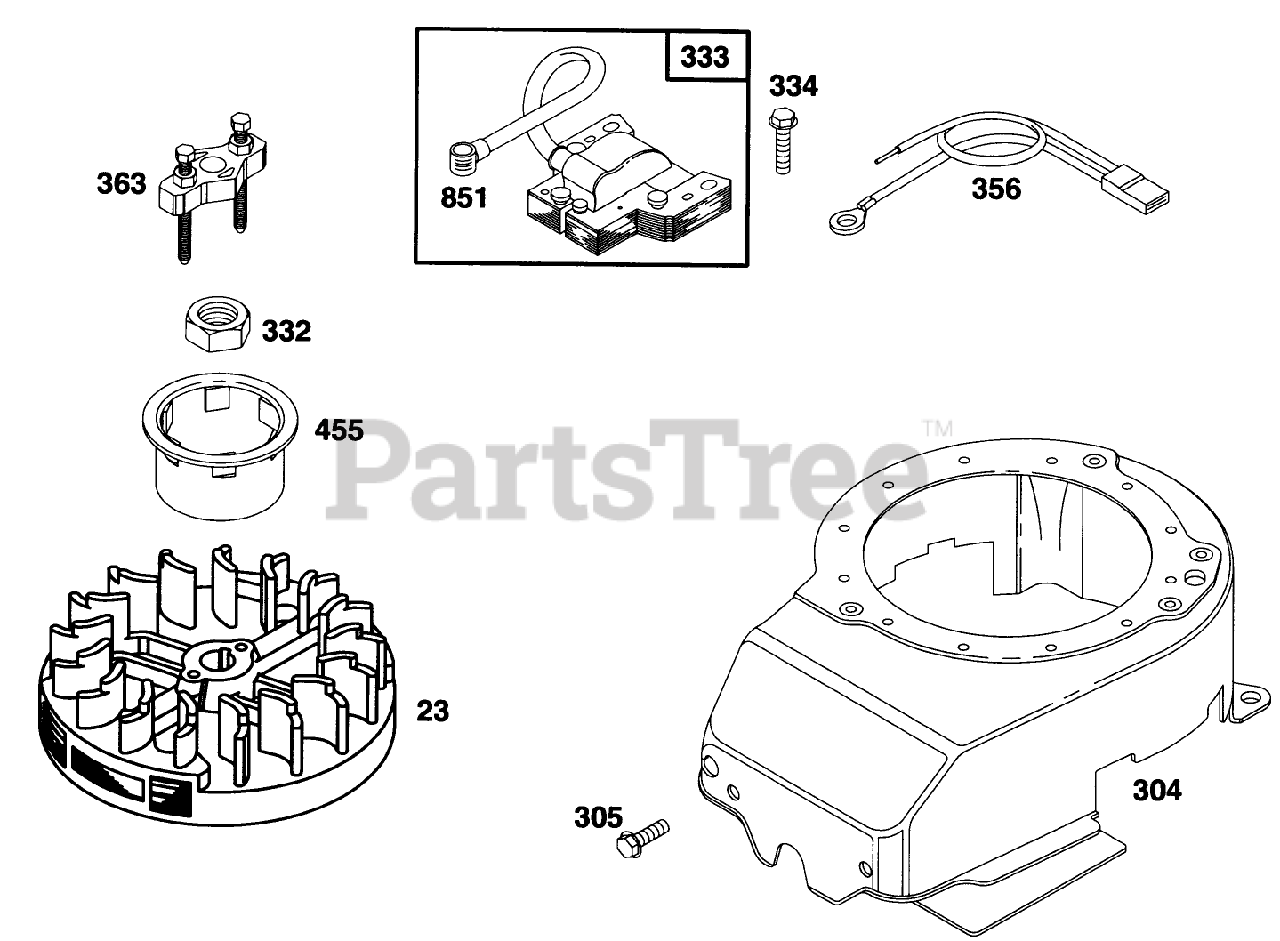 333
334
363
851
356
332
455
PartsTree™
23
305
304