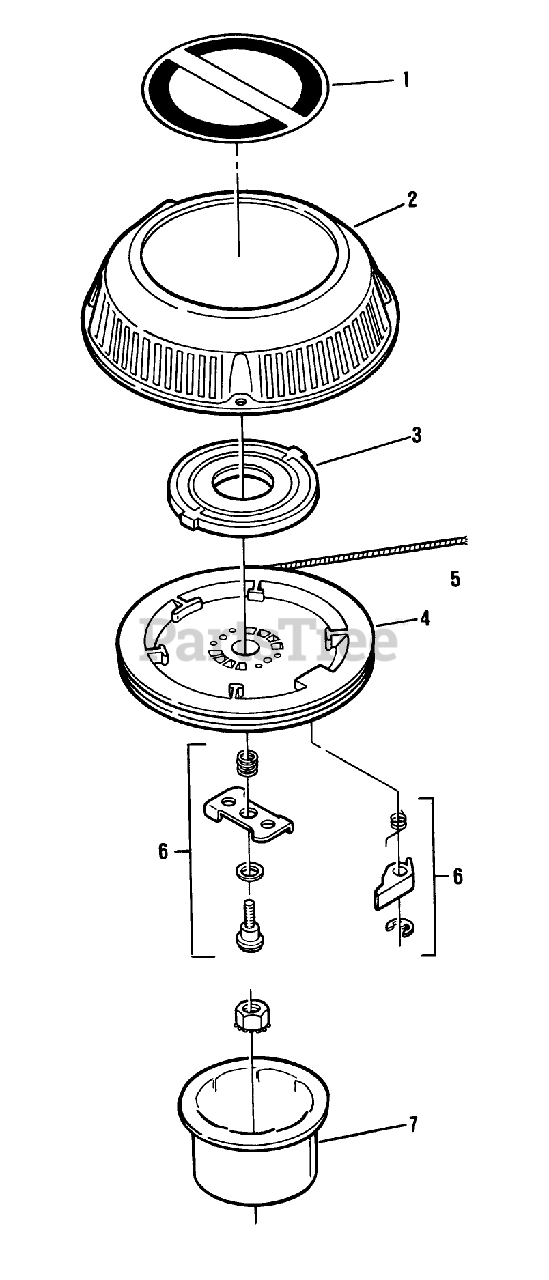 1
2
3
5
4
PartsTree
6
6
7