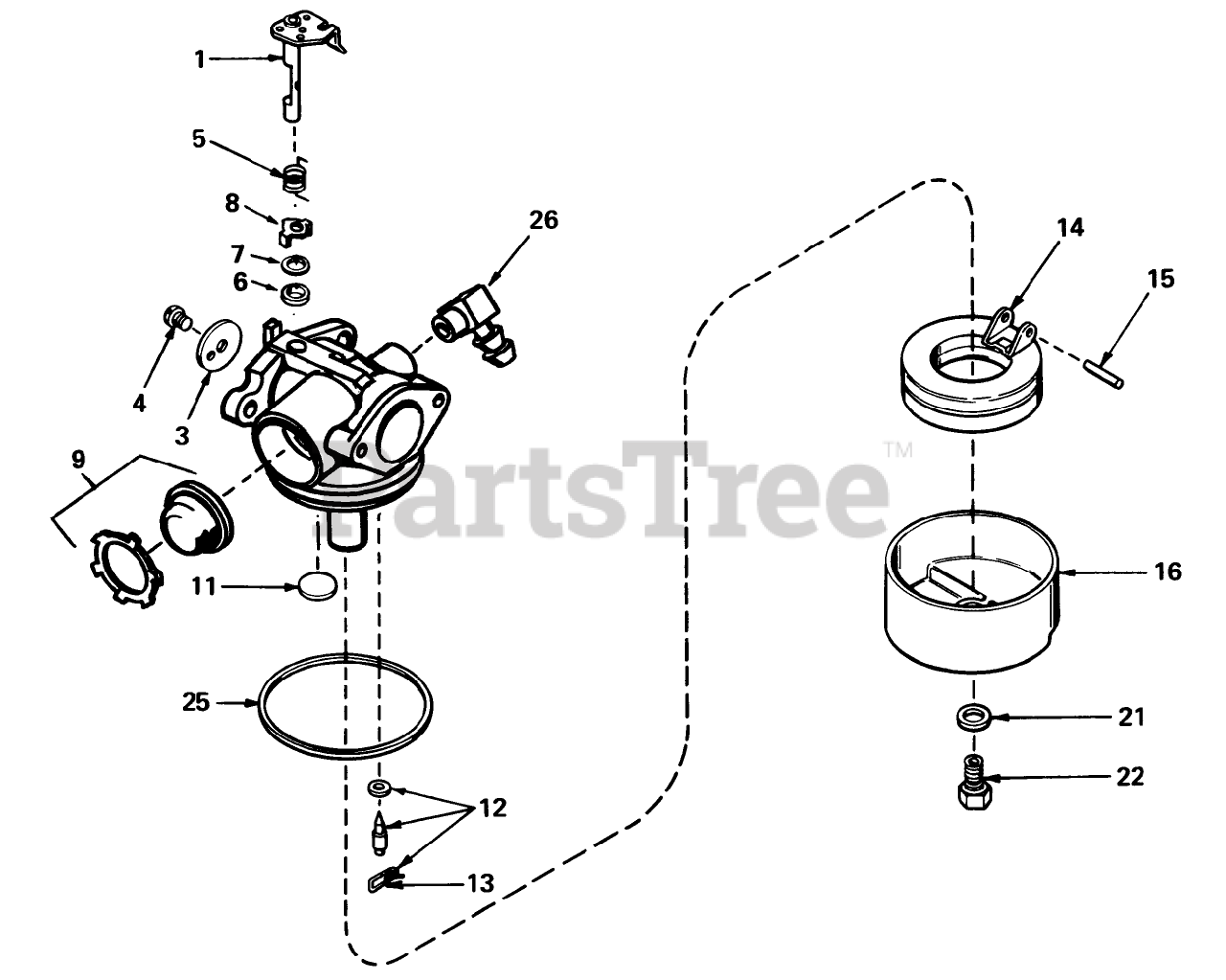 1
5
8
7
6
26
4
3
9
11
25
12
13
14
15
PartsTree™
16
21
22