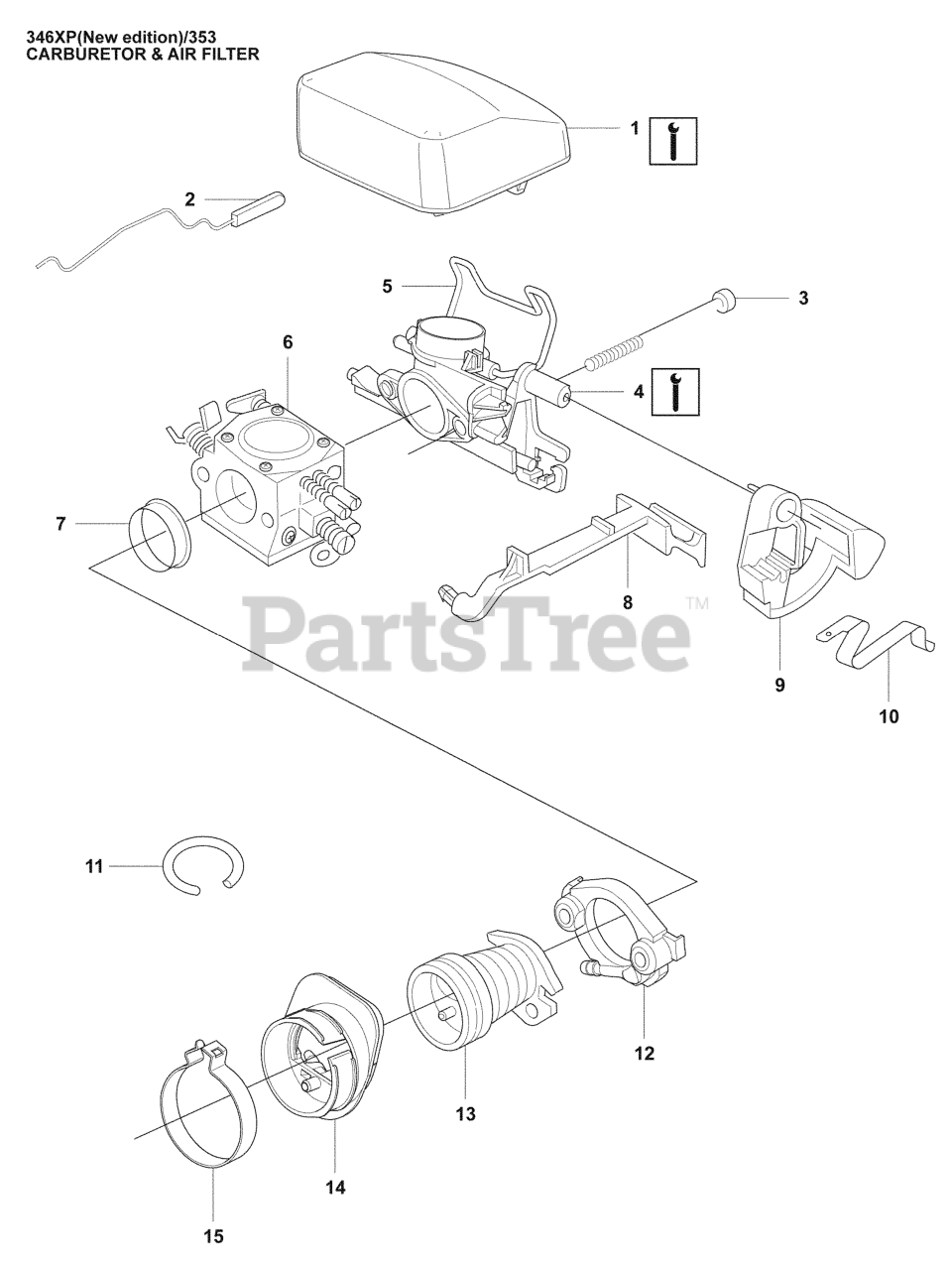 346XP(New edition)/353
CARBURETOR & AIR FILTER

1
2
5
3
6
4
7
8
PartsTree™
9
10
11
12
13
14
15