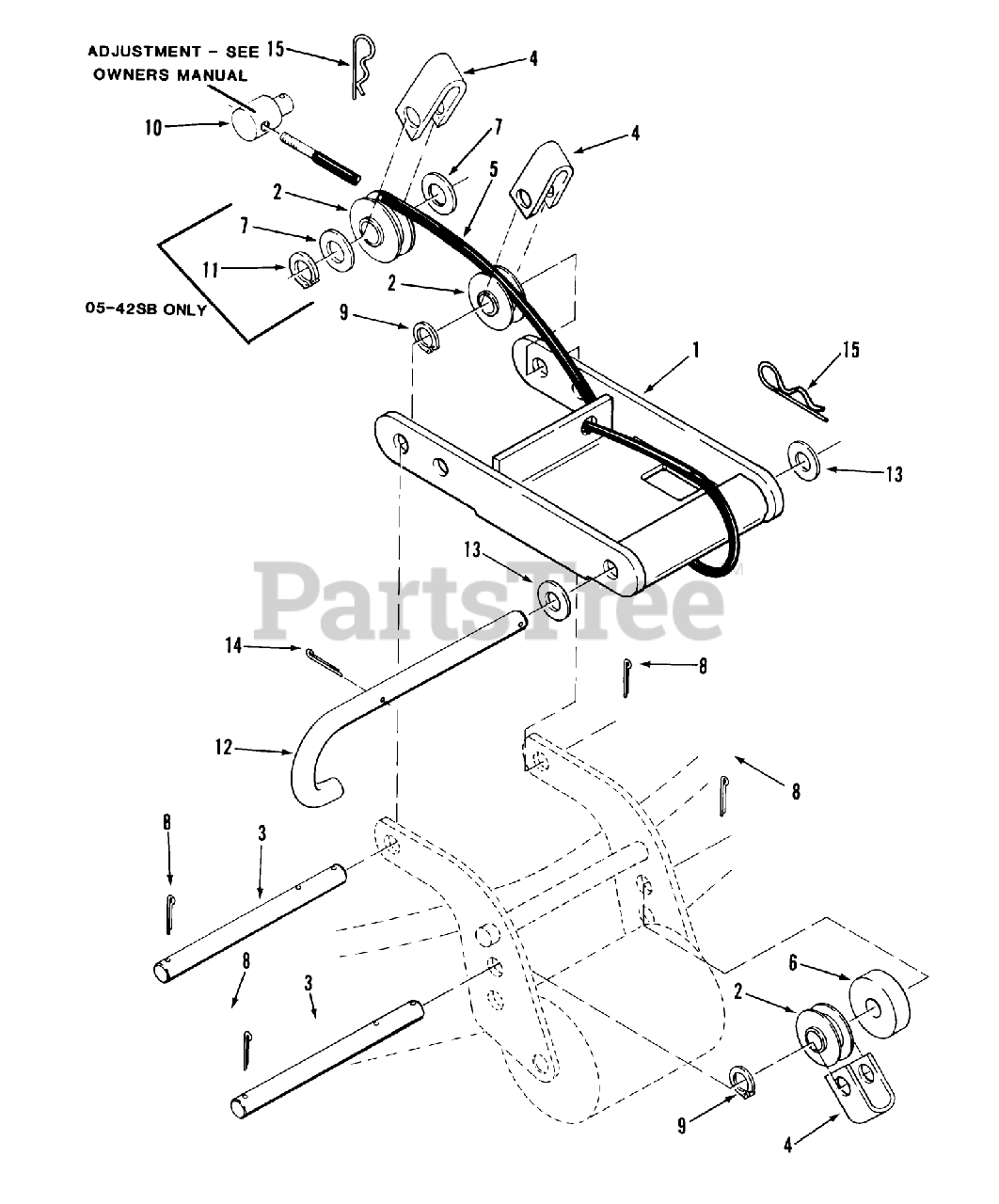 ADJUSTMENT - SEE OWNERS MANUAL

15

4

10

7

4

2

5

7

11

2

05-42SB ONLY

9

1

15

13

13

PartsTree

14

8

12

8

8

3

8

3

6

2

9

4