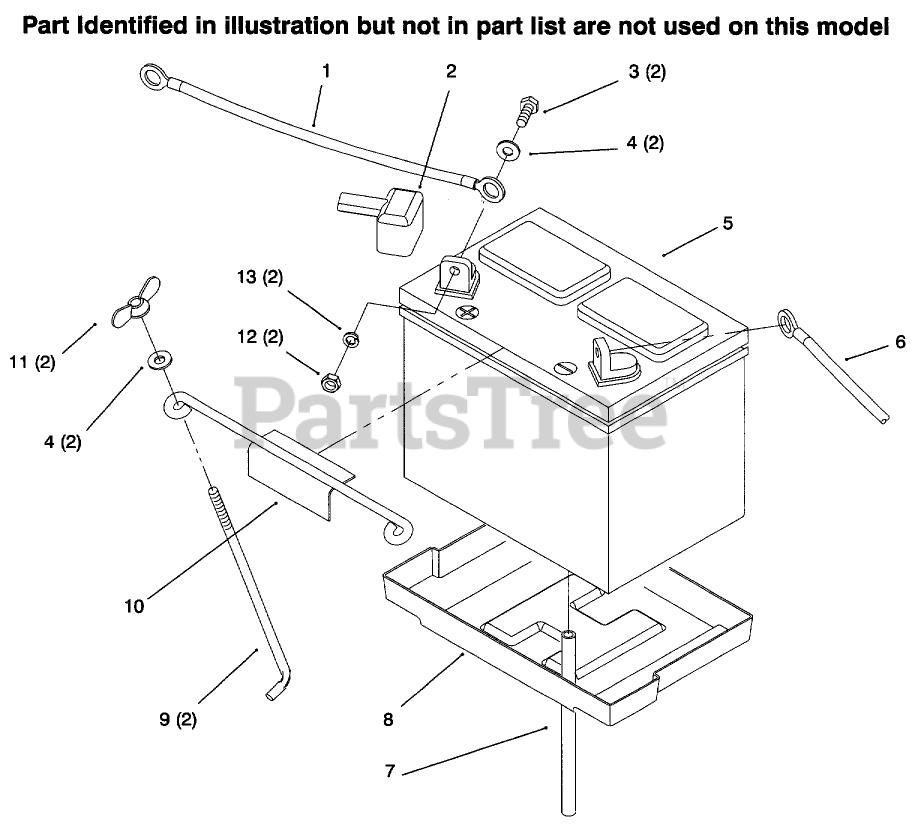 Part Identified in illustration but not in part list are not used on this model

1

2

3 (2)

4 (2)

5

13 (2)

12 (2)

11 (2)

4 (2)

6

PartsTree

10

9 (2)

8

7