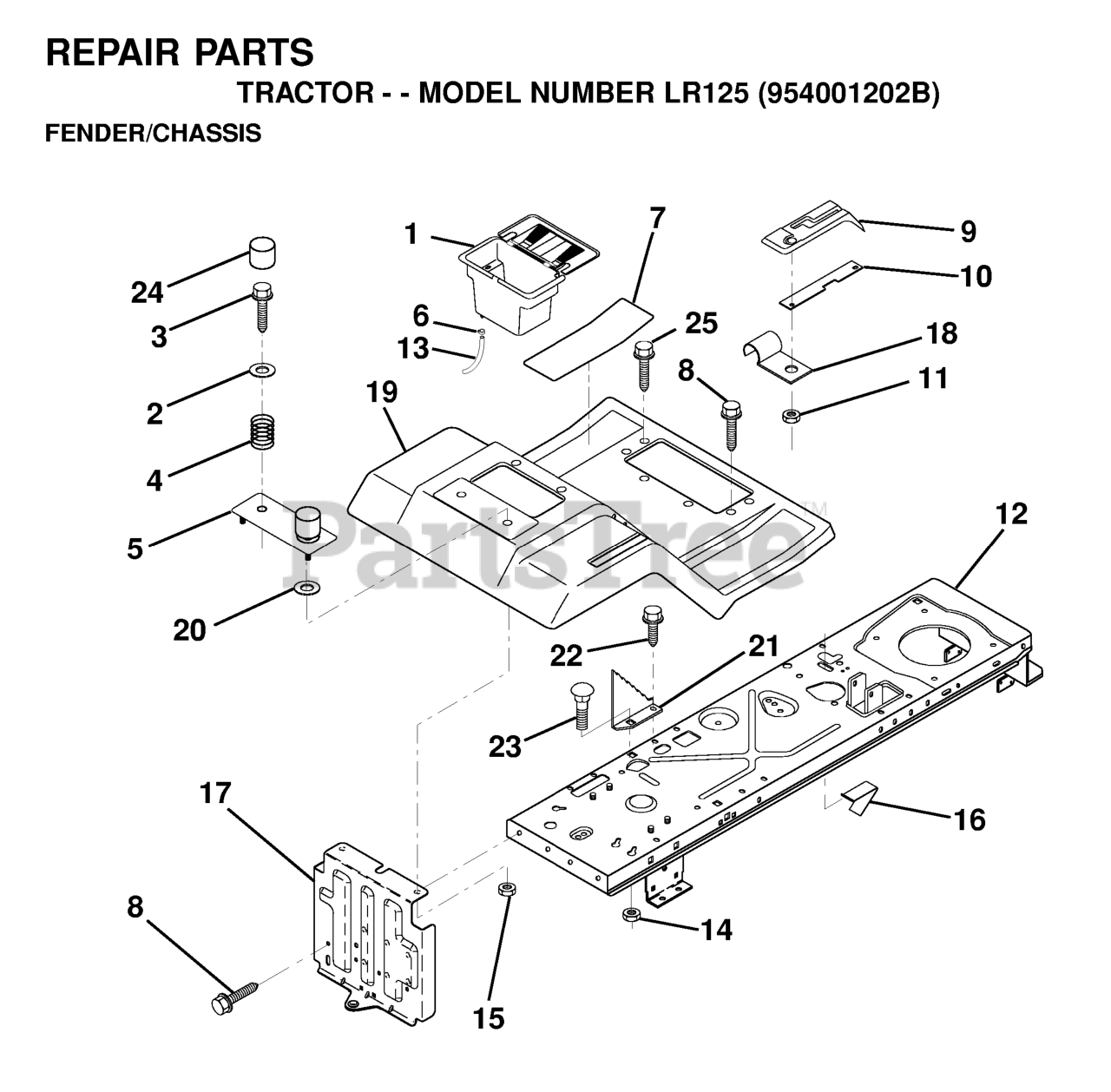 REPAIR PARTS
TRACTOR - - MODEL NUMBER LR125 (954001202B)
FENDER/CHASSIS

1
7
9
10
24
3
6
13
25
18
8
11
2
19
4
5
PartsTree™
12
20
22
21
23
17
16
8
14
15