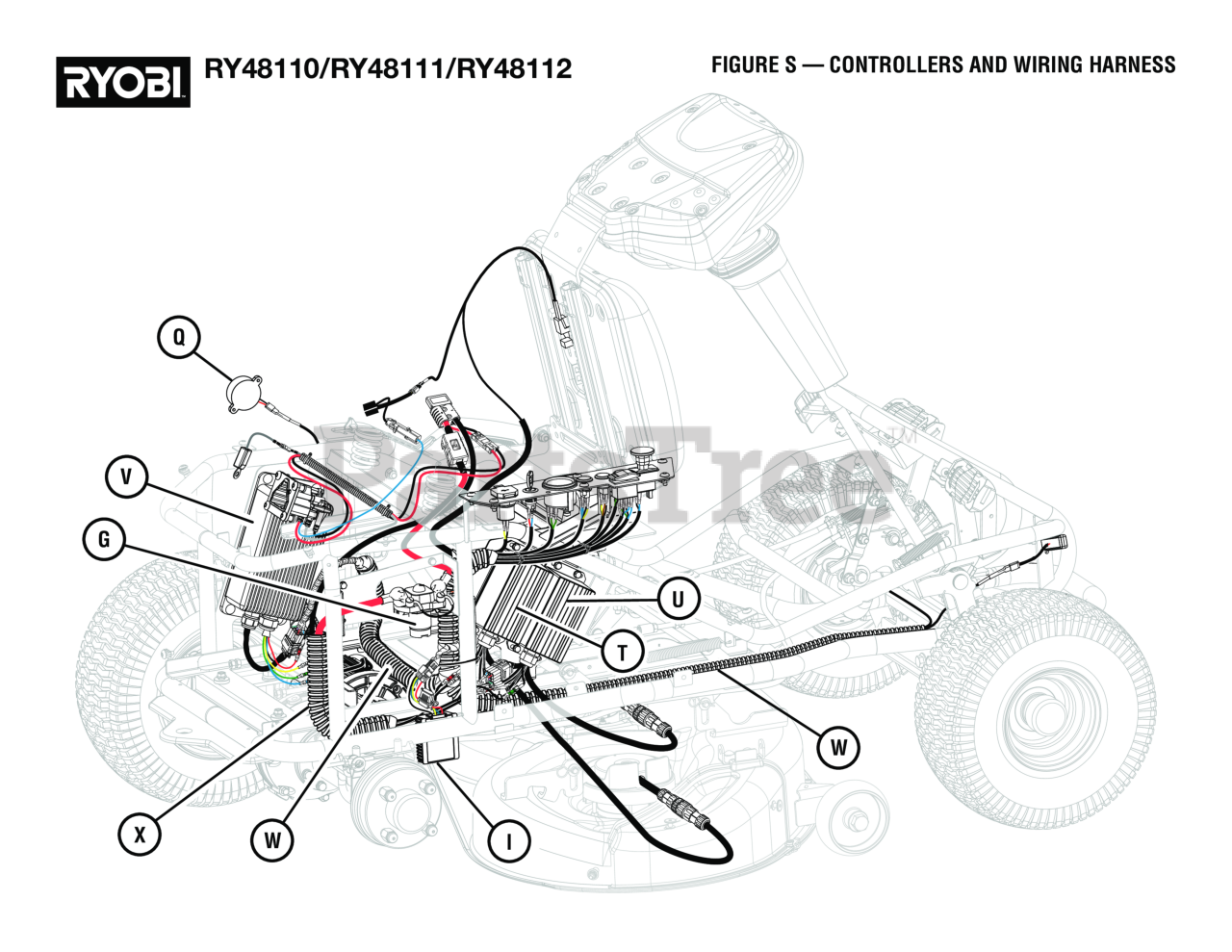 RYOBI RY48110/RY48111/RY48112

FIGURE S — CONTROLLERS AND WIRING HARNESS

PartsTree™

Q

V

G

U

T

W

X

W

I