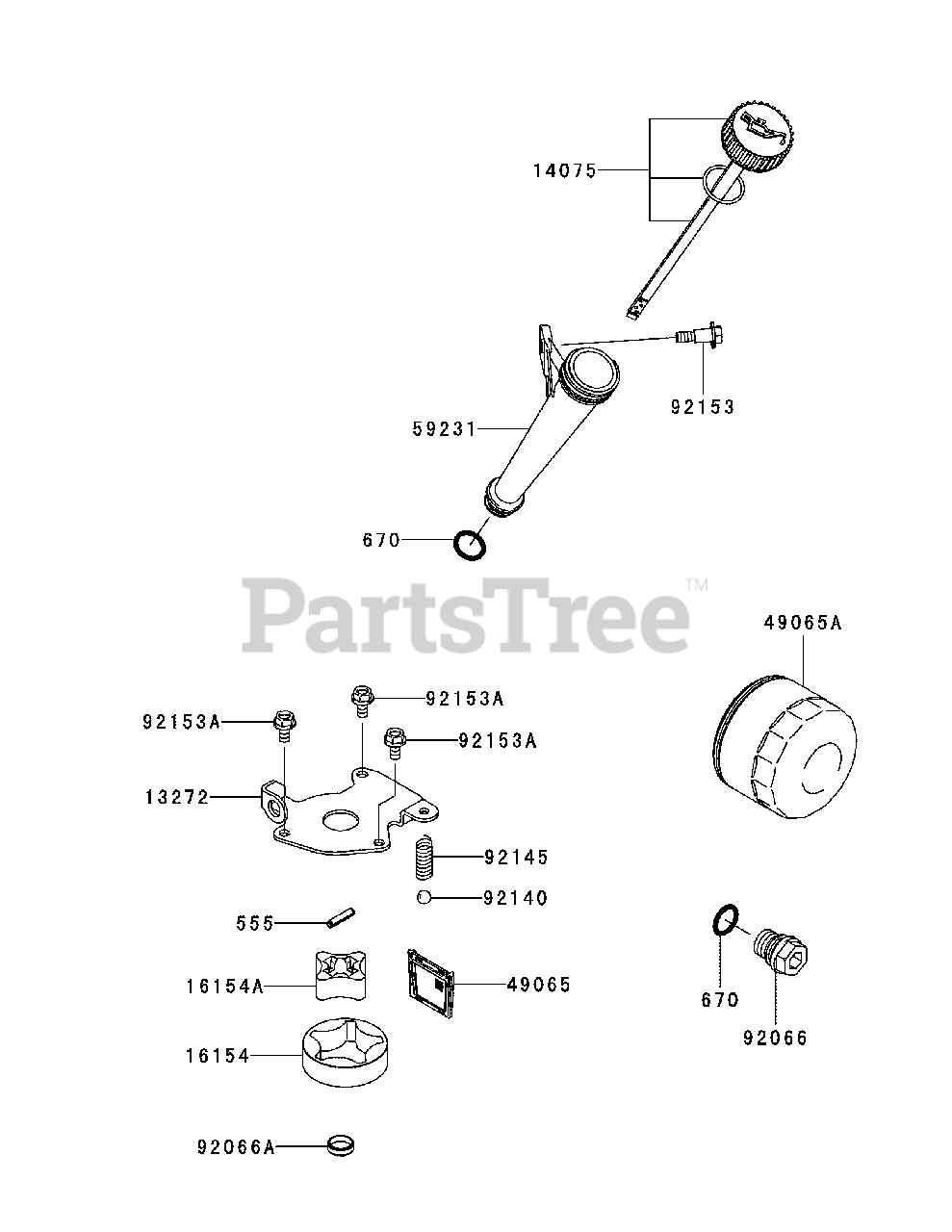 14075

92153

59231

670

PartsTree™

49065A

92153A

92153A

92153A

13272

92145

92140

555

16154A

49065

16154

670

92066

92066A