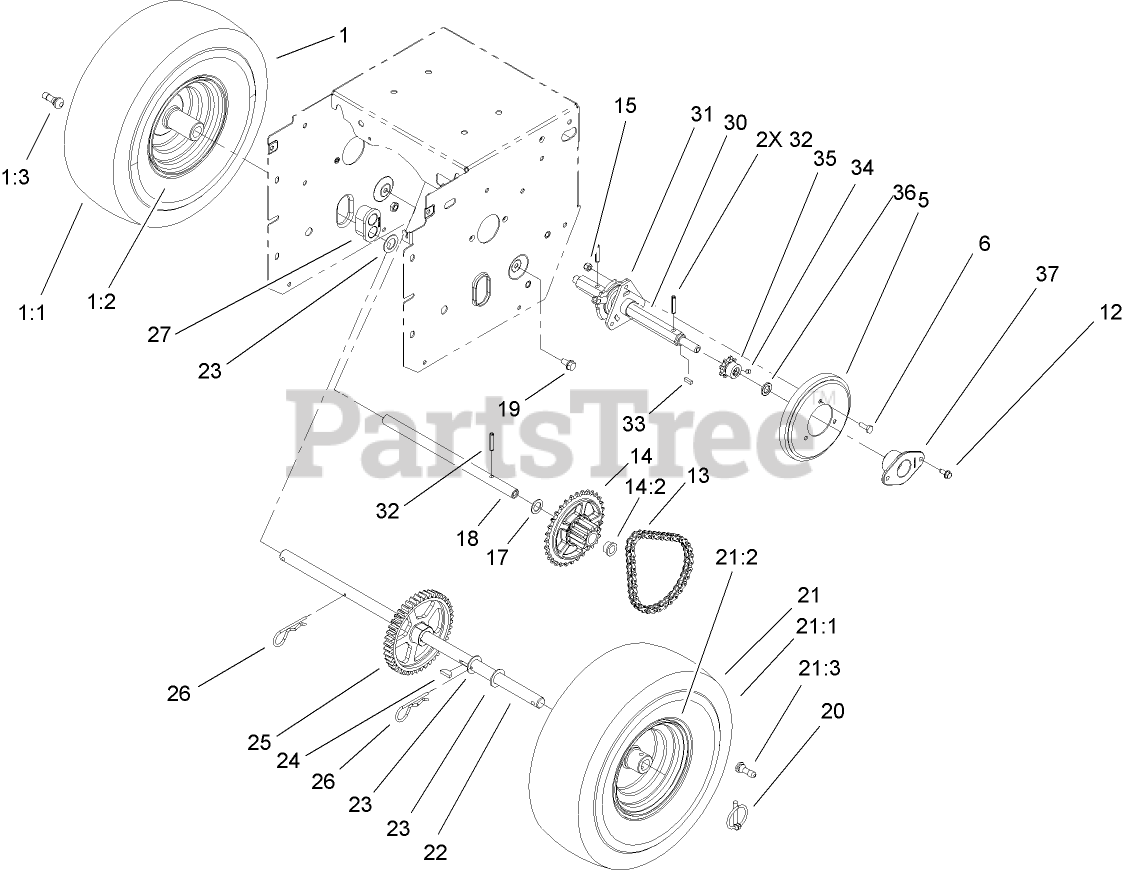 1
1:3
1:1
1:2
27
23
15
31
30
2X 32
35
34
36
5
6
37
12
19
33
PartsTree
32
18
17
14
14:2
13
21:2
21
21:1
21:3
20
26
25
24
26
23
23
22