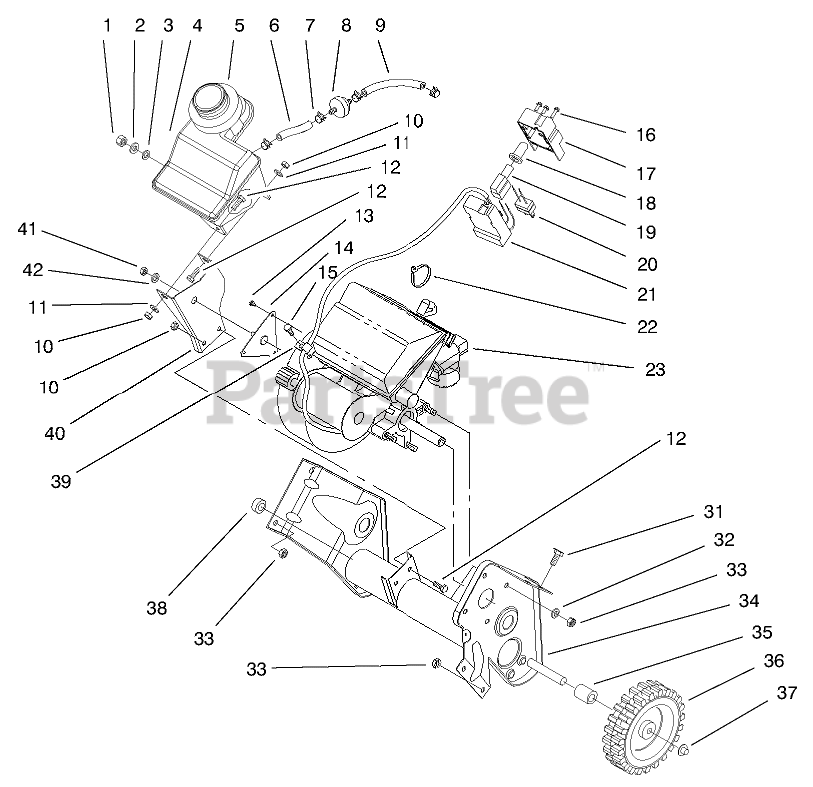 1 2 3 4 5 6 7 8 9
10
11
12
12
13
14
15
16
17
18
19
20
21
22
23
41
42
11
10
10
40
39
PartsTree™
12
31
32
33
34
35
36
37
38
33
33