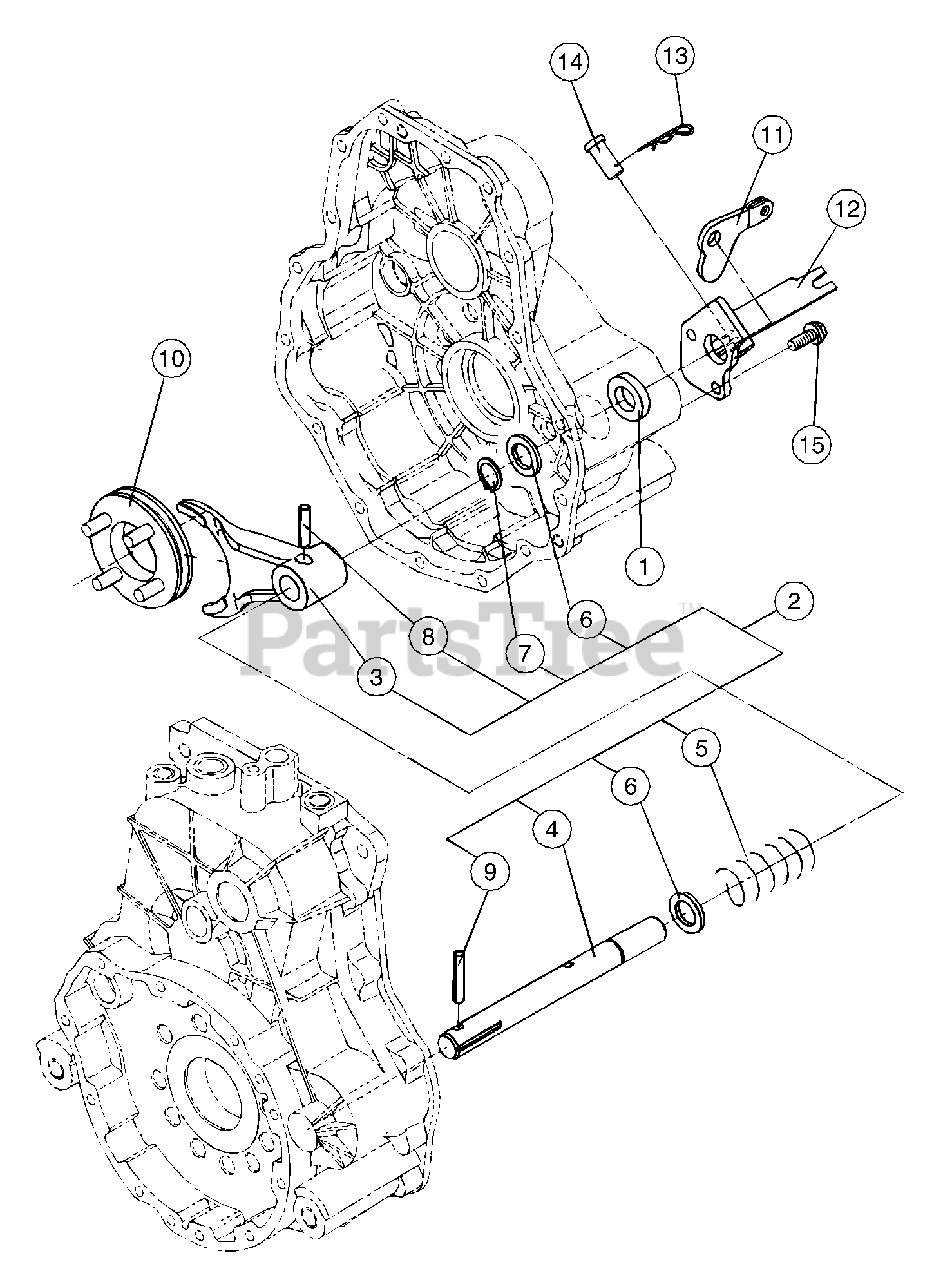 14
13
11
12
10
15
1
6
7
8
3
2
PartsTree™
5
6
4
9