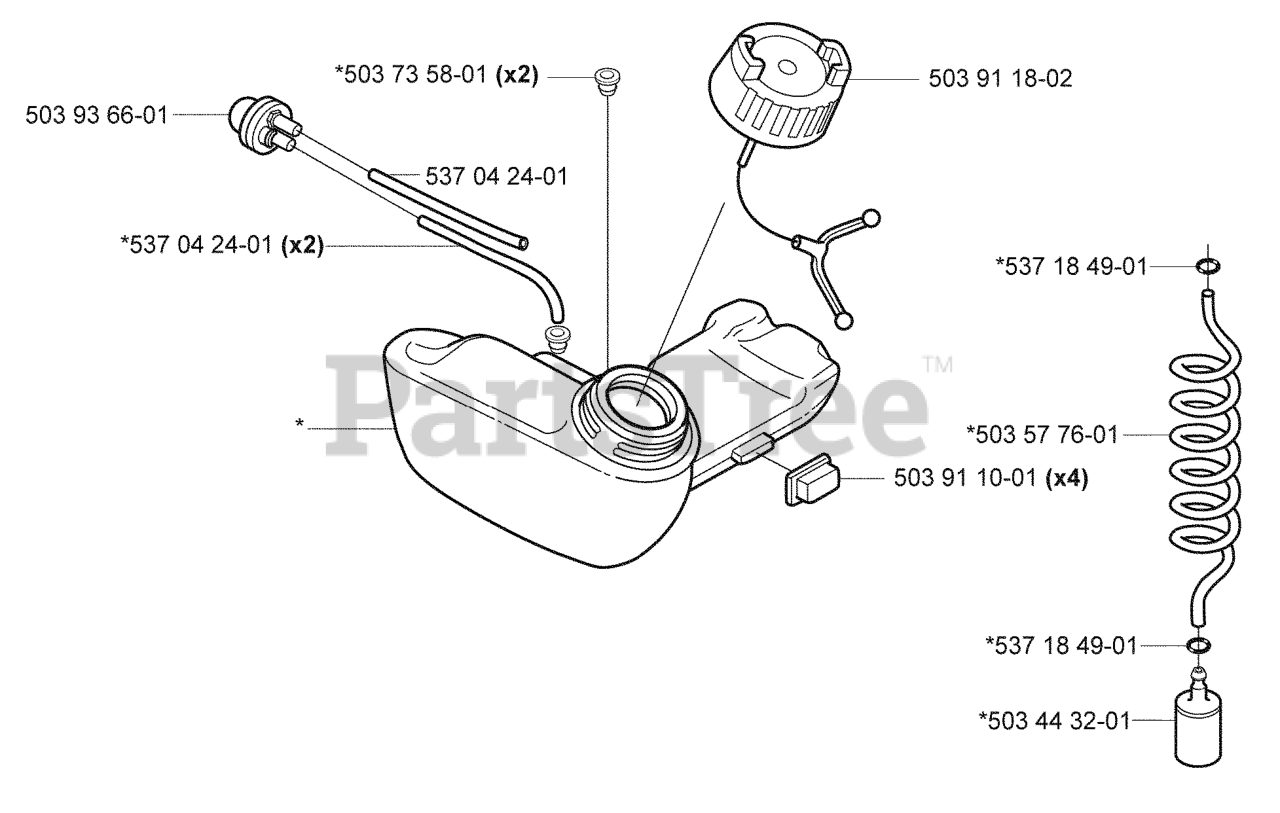 *503 73 58-01 (x2)

503 91 18-02

503 93 66-01

537 04 24-01

*537 04 24-01 (x2)

*537 18 49-01

PartsTree™

*

*503 57 76-01

503 91 10-01 (x4)

*537 18 49-01

*503 44 32-01