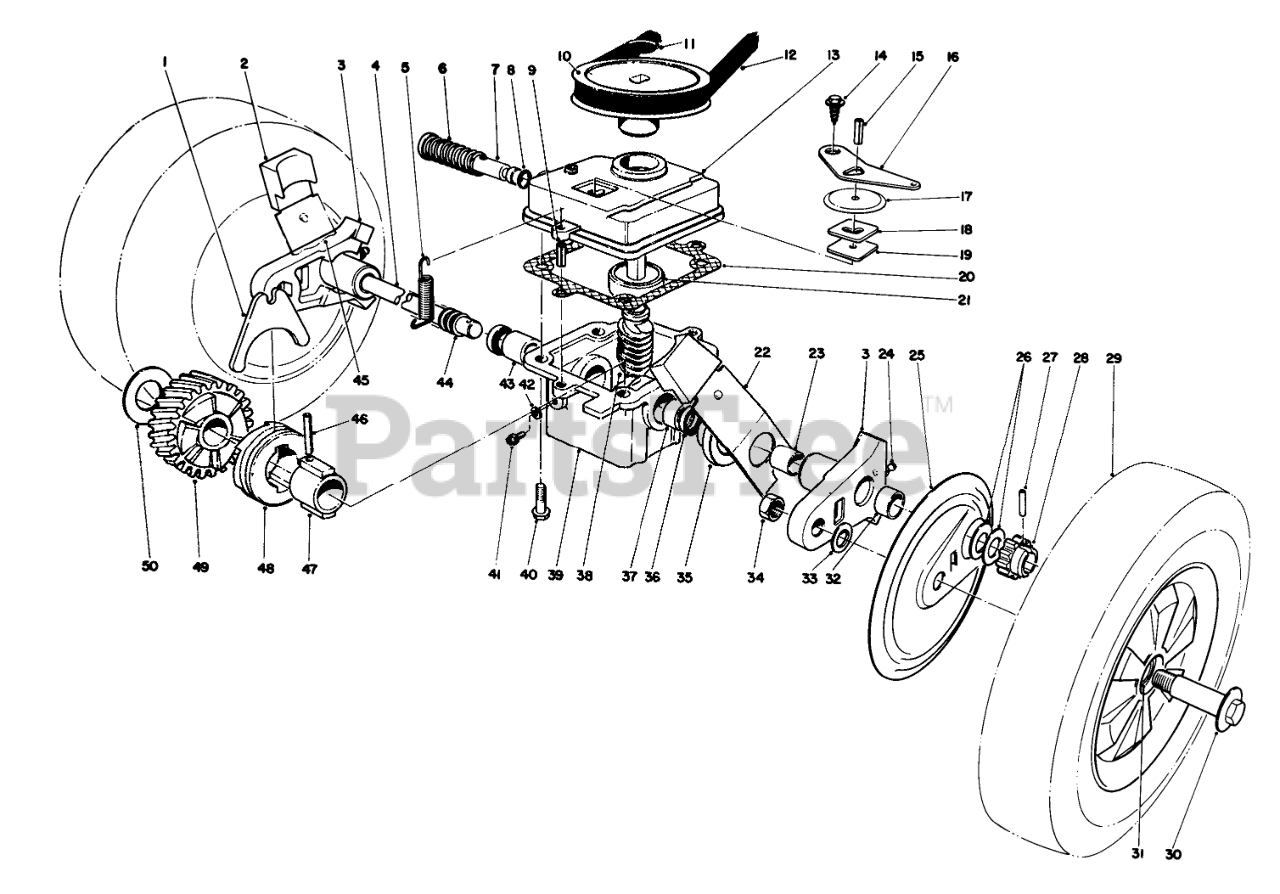 1 2 3 4 5 6 7 8 9 10 11 12 13 14 15 16
17
18
19
20
21
45
44
43 42
22 23 3 24 25 26 27 28 29
46
PartsTree™
50 49 48 47 41 40 39 38 37 36 35 34 33 32
31 30