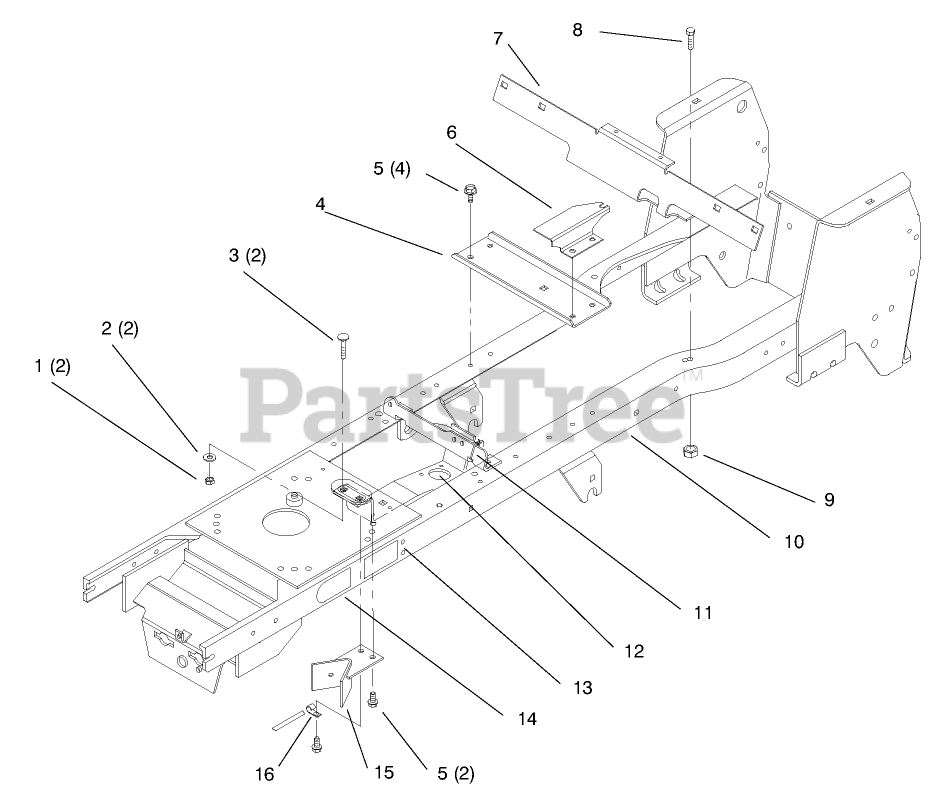 8
7
6
5 (4)
4
3 (2)
2 (2)
1 (2)
PartsTree™
9
10
11
12
13
14
16
15
5 (2)