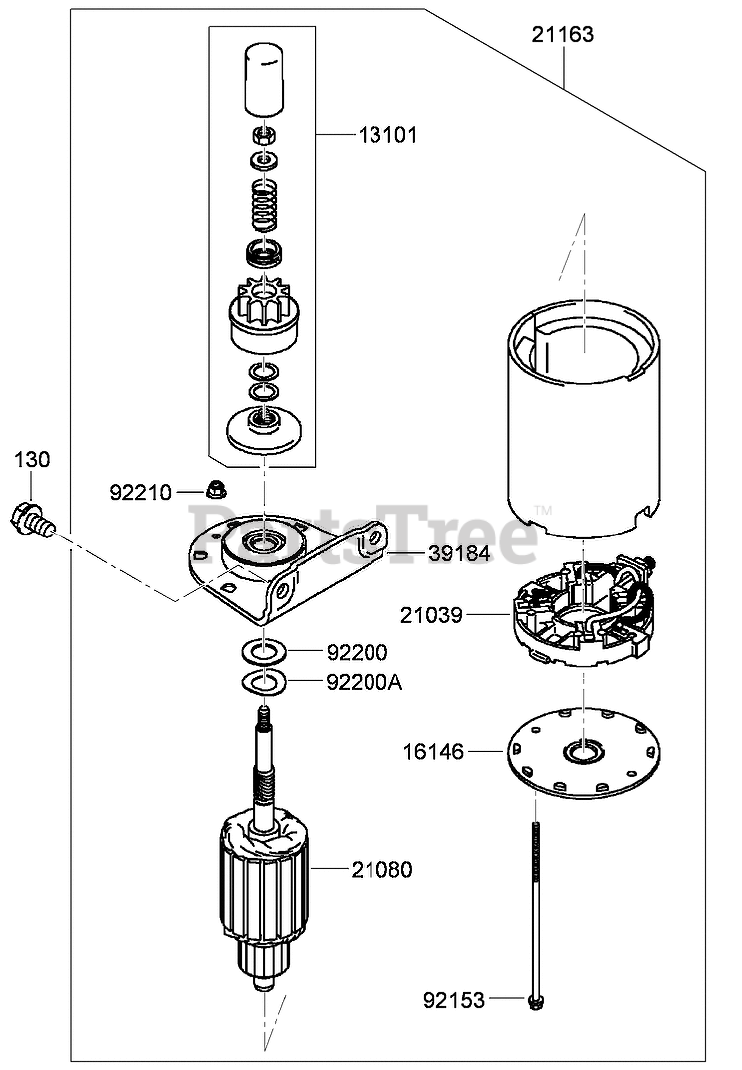 21163

13101

130

92210

PartsTree™

39184

21039

92200

92200A

16146

21080

92153