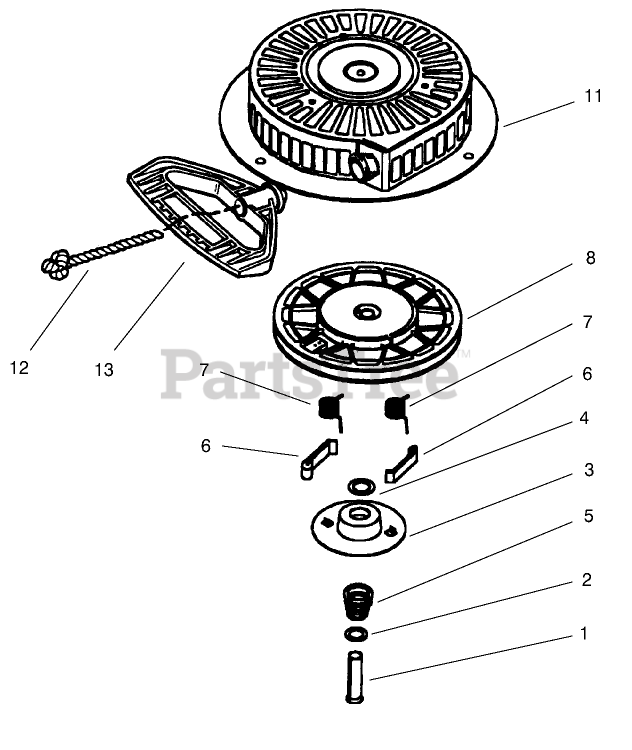 11

8

7

12

13

PartsTree™

7

6

6

4

3

5

2

1