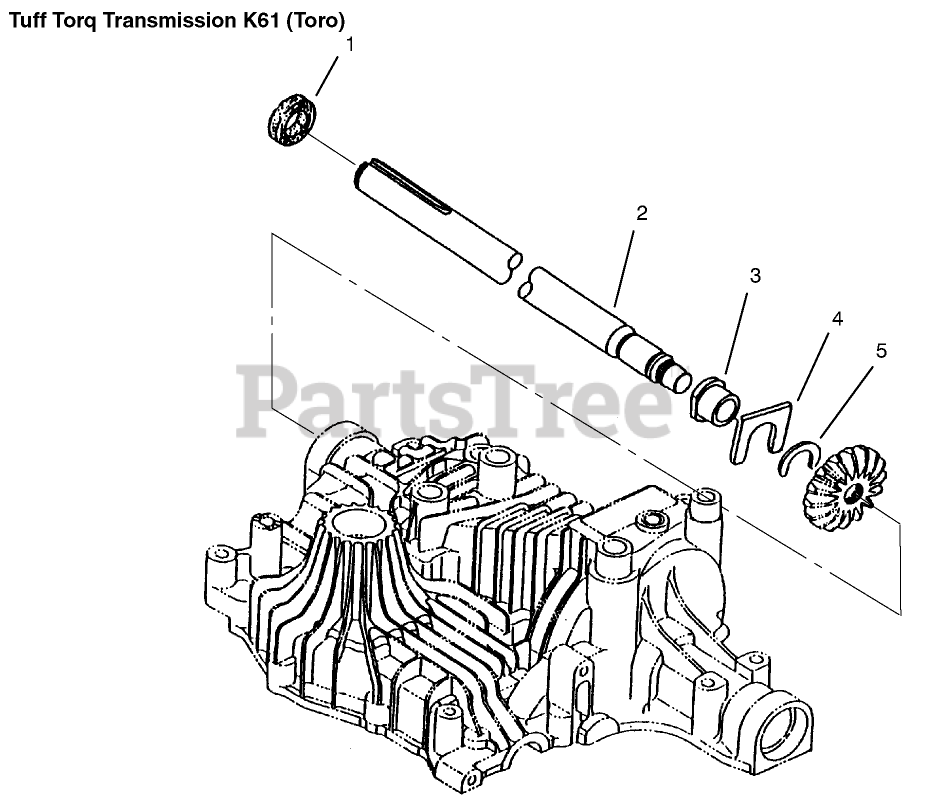 Tuff Torq Transmission K61 (Toro)

1

2

3

4

5

PartsTree