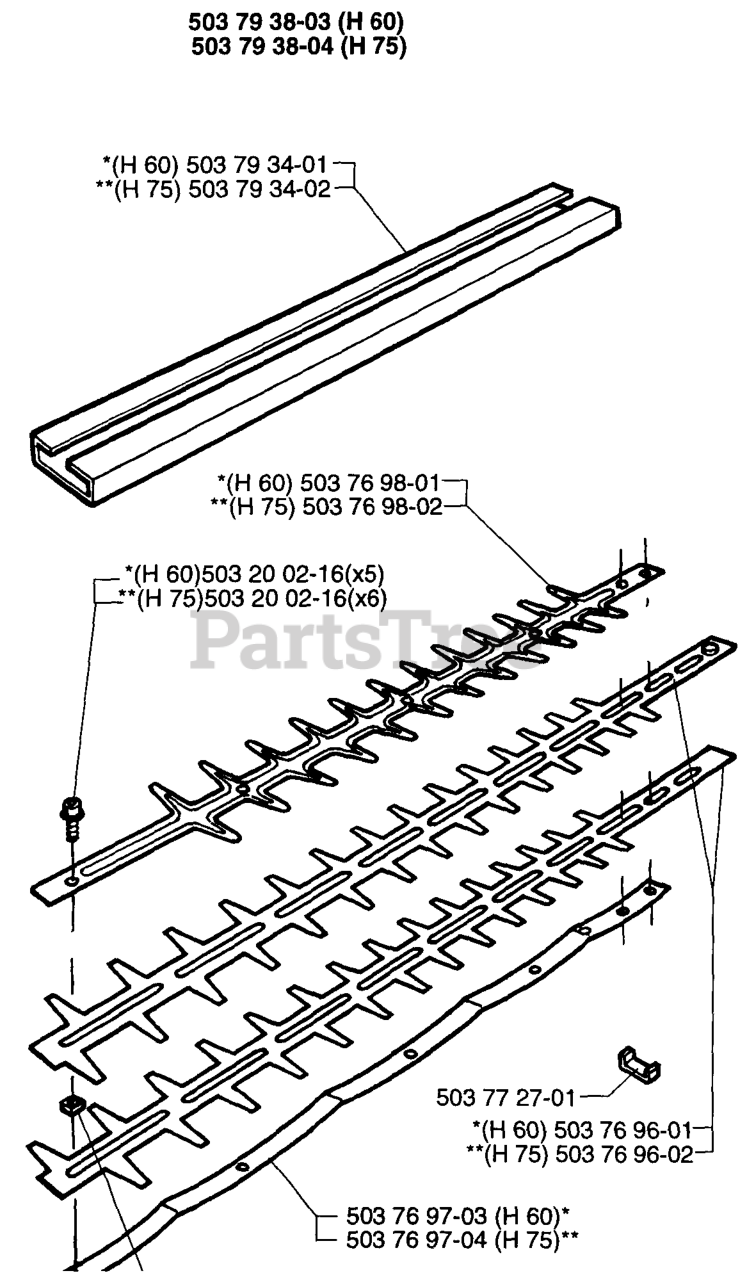 503 79 38-03 (H 60)
503 79 38-04 (H 75)

*(H 60) 503 79 34-01
**(H 75) 503 79 34-02

*(H 60) 503 76 98-01
**(H 75) 503 76 98-02

*(H 60)503 20 02-16(x5)
**(H 75)503 20 02-16(x6)

PartsTree

503 77 27-01

*(H 60) 503 76 96-01
**(H 75) 503 76 96-02

503 76 97-03 (H 60)*
503 76 97-04 (H 75)**