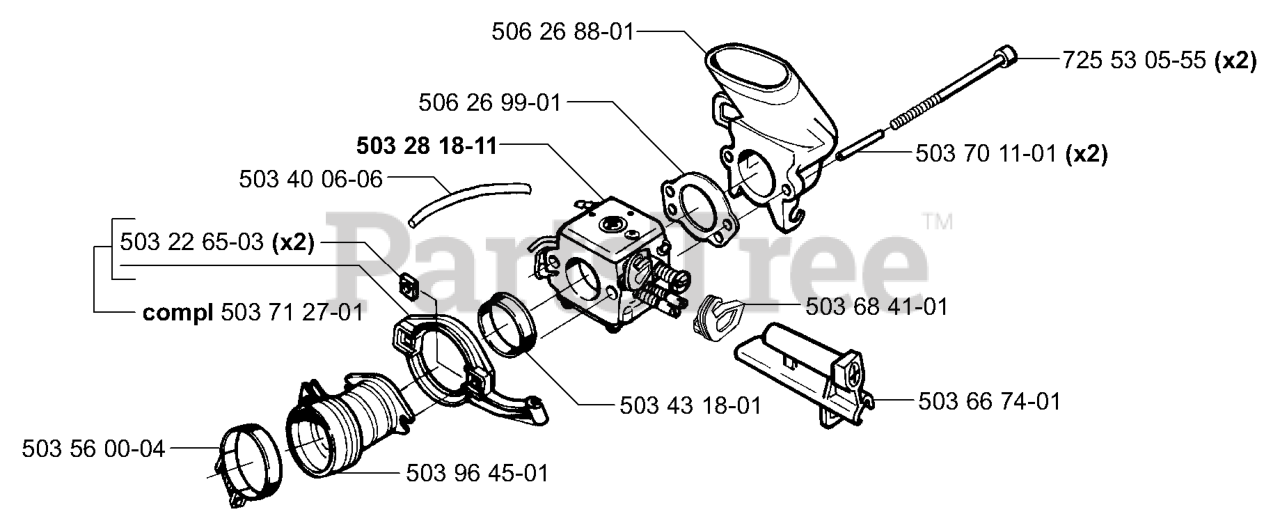 506 26 88-01
725 53 05-55 (x2)
506 26 99-01
503 28 18-11
503 70 11-01 (x2)
503 40 06-06
503 22 65-03 (x2)
PartsTree™
compl 503 71 27-01
503 68 41-01
503 43 18-01
503 66 74-01
503 56 00-04
503 96 45-01