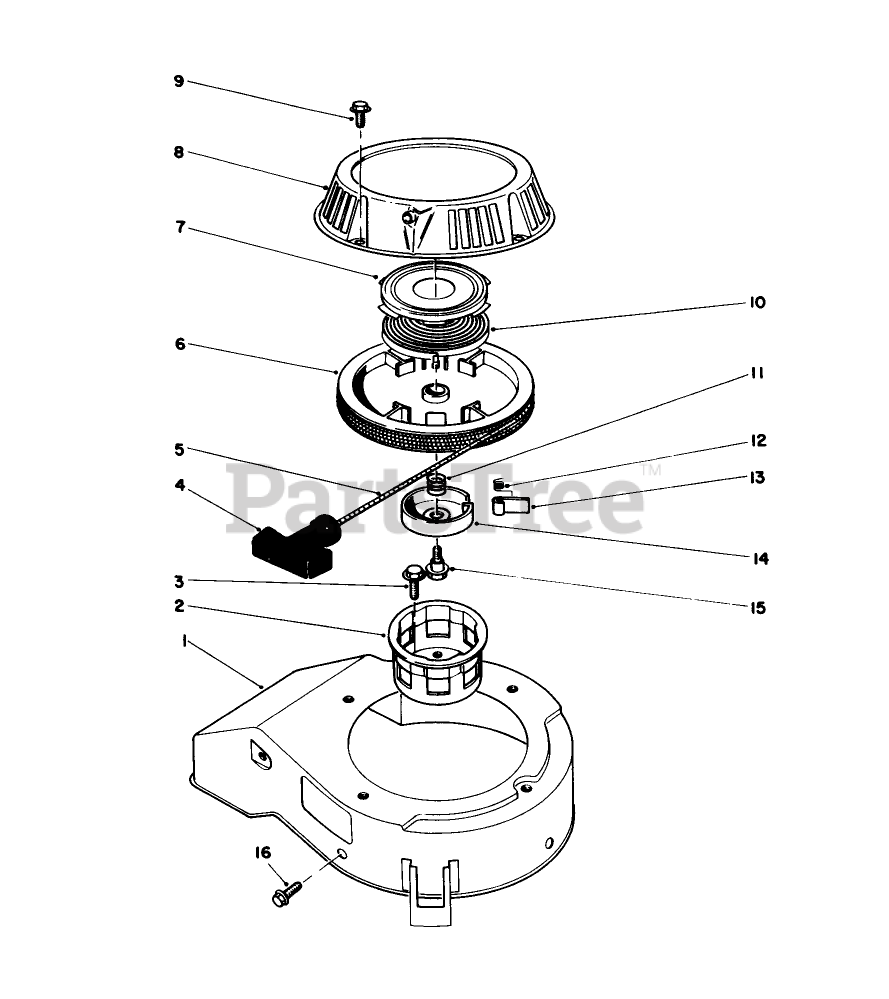 9
8
7
10
6
11
5
12
4
13
PartsTree™
14
3
15
2
1
16