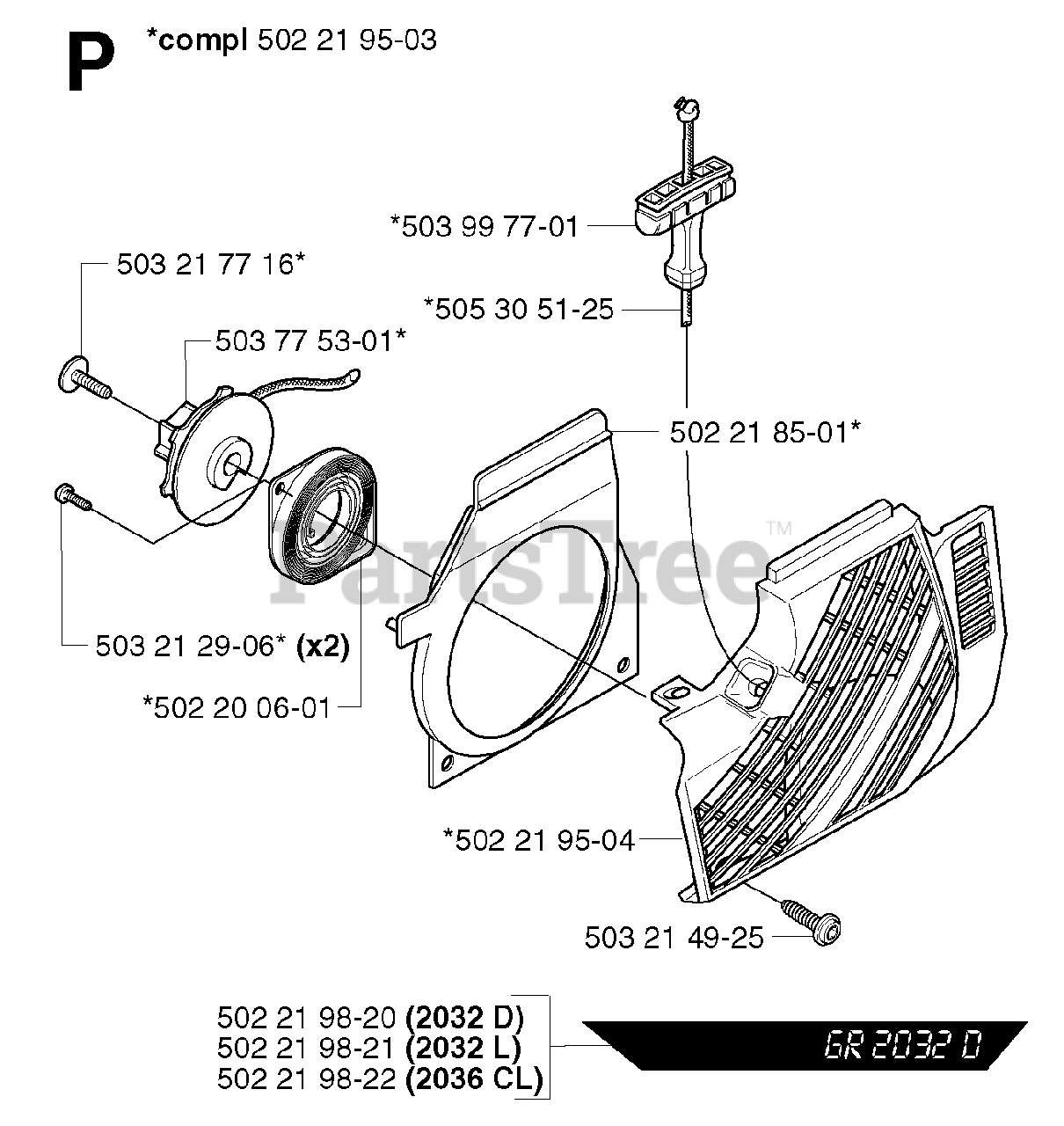 P *compl 502 21 95-03

*503 99 77-01

503 21 77 16*

*505 30 51-25

503 77 53-01*

502 21 85-01*

PartsTree™

503 21 29-06* (x2)

*502 20 06-01

*502 21 95-04

503 21 49-25

502 21 98-20 (2032 D)
502 21 98-21 (2032 L)
502 21 98-22 (2036 CL)

GR 2032 D