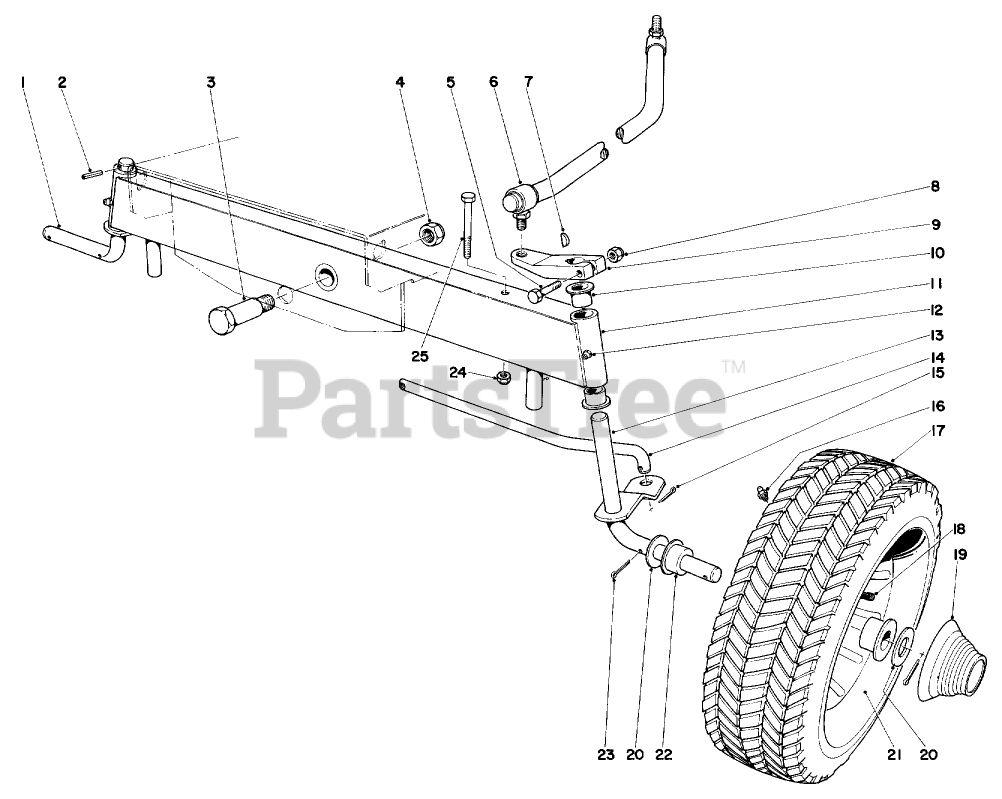 1 2 3 4 5 6 7 8 9 10 11 12 13 14 15 16 17 18 19 25 24 PartsTree™ 23 20 22 21 20