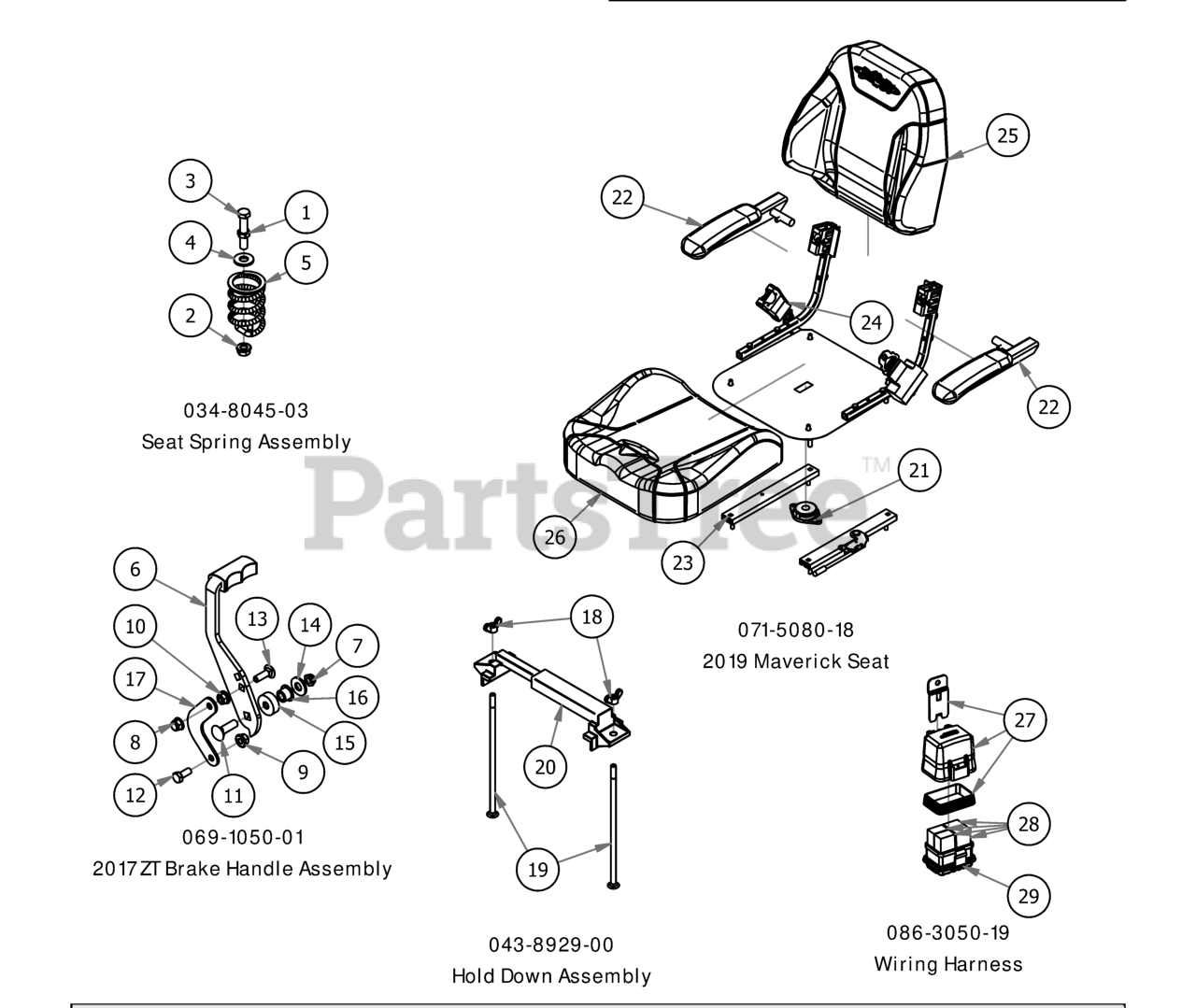 3
1
4
5
2

034-8045-03
Seat Spring Assembly

22
25
24
22
21
26
23

PartsTree™

071-5080-18
2019 Maverick Seat

6
10
13
14
7
17
16
8
15
9
12
11

069-1050-01
2017 ZT Brake Handle Assembly

18
20
19

043-8929-00
Hold Down Assembly

27
28
29

086-3050-19
Wiring Harness