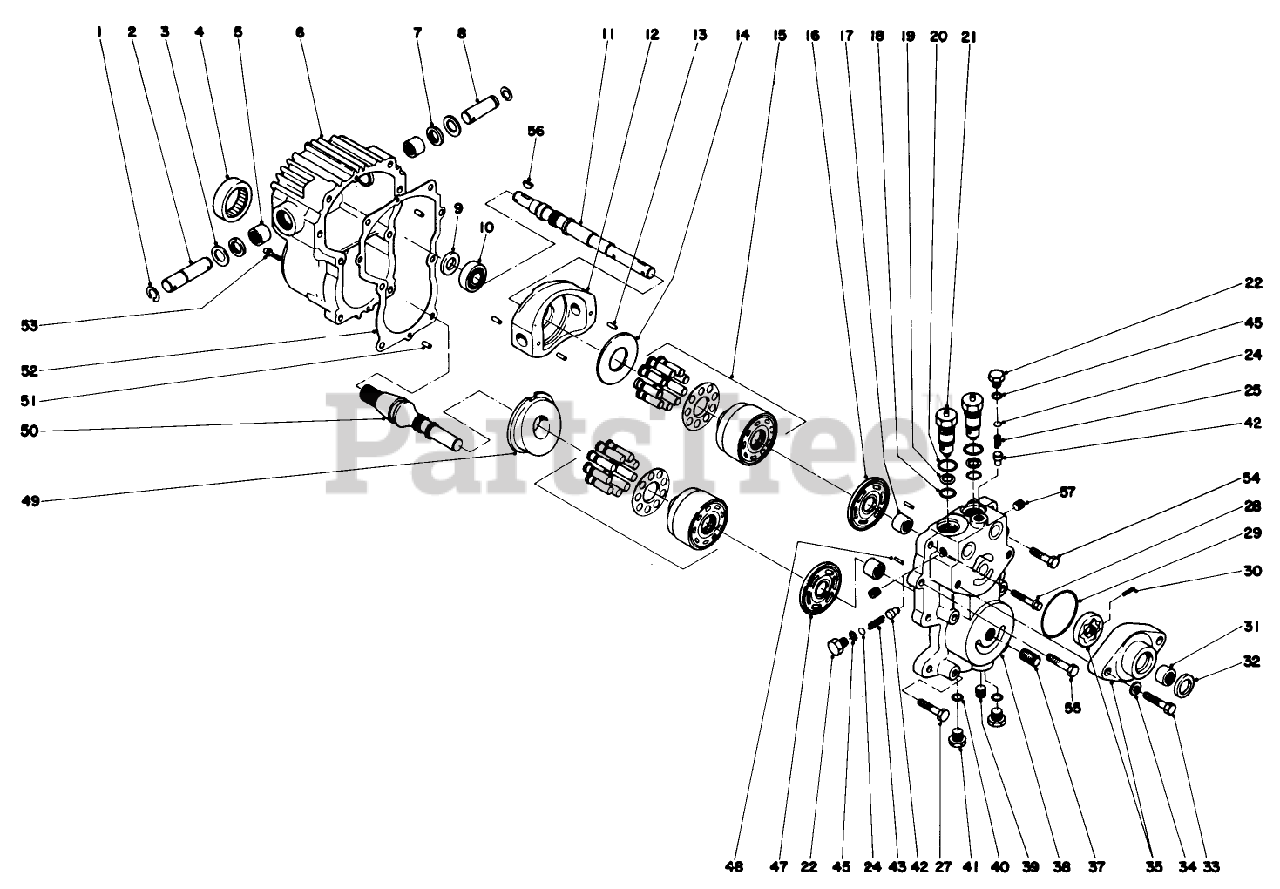 1 2 3 4 5 6 7 8 11 12 13 14 15 16 17 18 19 20 21

56

9

10

53

52

51

50

49

22

45

24

25

42

57

54

28

29

30

31

32

55

PartsTree

48 47 22 45 24 43 42 27 41 40 39 38 37 35 34 33