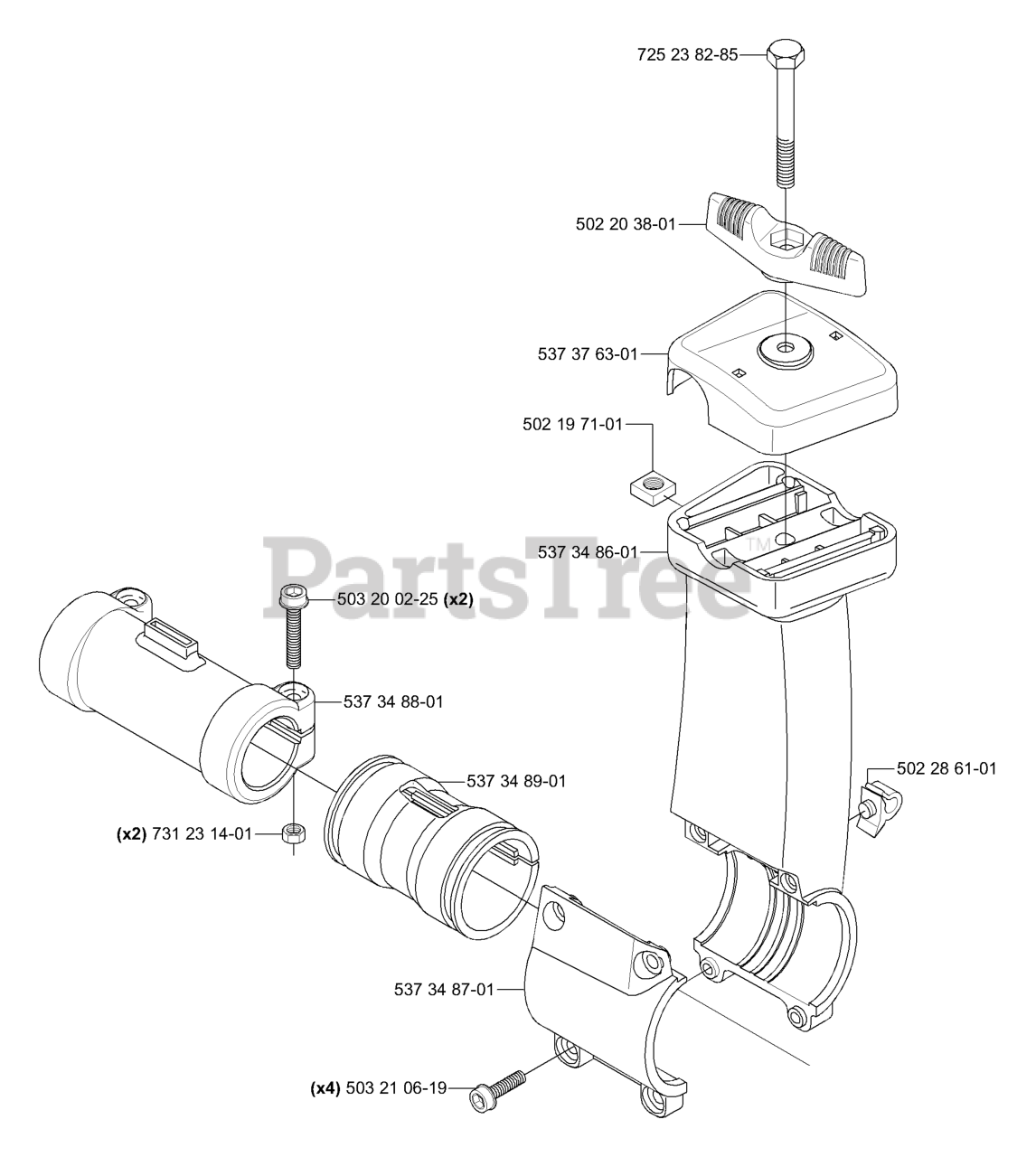 725 23 82-85

502 20 38-01

537 37 63-01

502 19 71-01

537 34 86-01

PartsTree™

503 20 02-25 (x2)

537 34 88-01

537 34 89-01

502 28 61-01

(x2) 731 23 14-01

537 34 87-01

(x4) 503 21 06-19