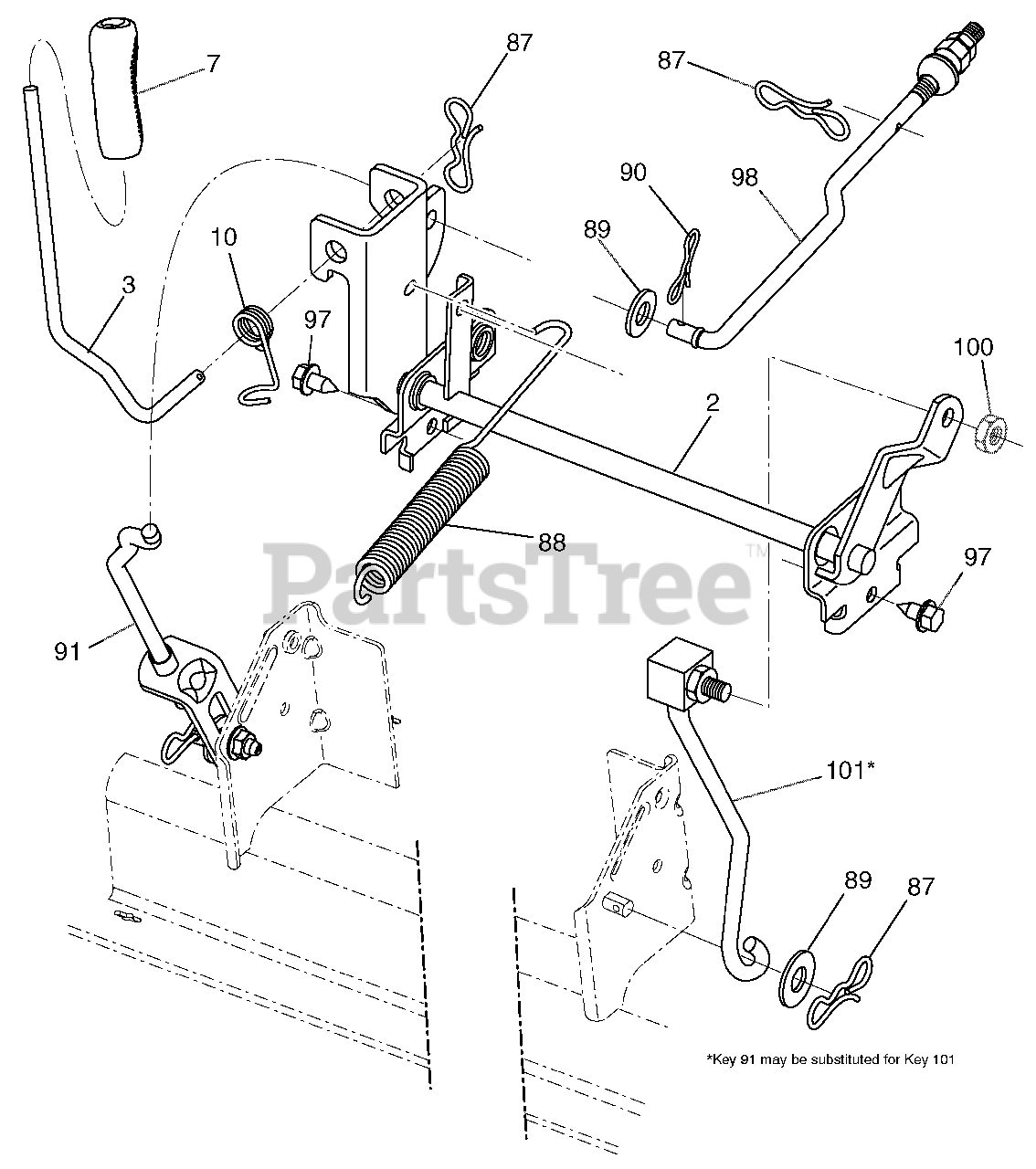 7

87

87

90

98

89

10

3

97

100

2

88

PartsTree™

97

91

101*

89

87

*Key 91 may be substituted for Key 101