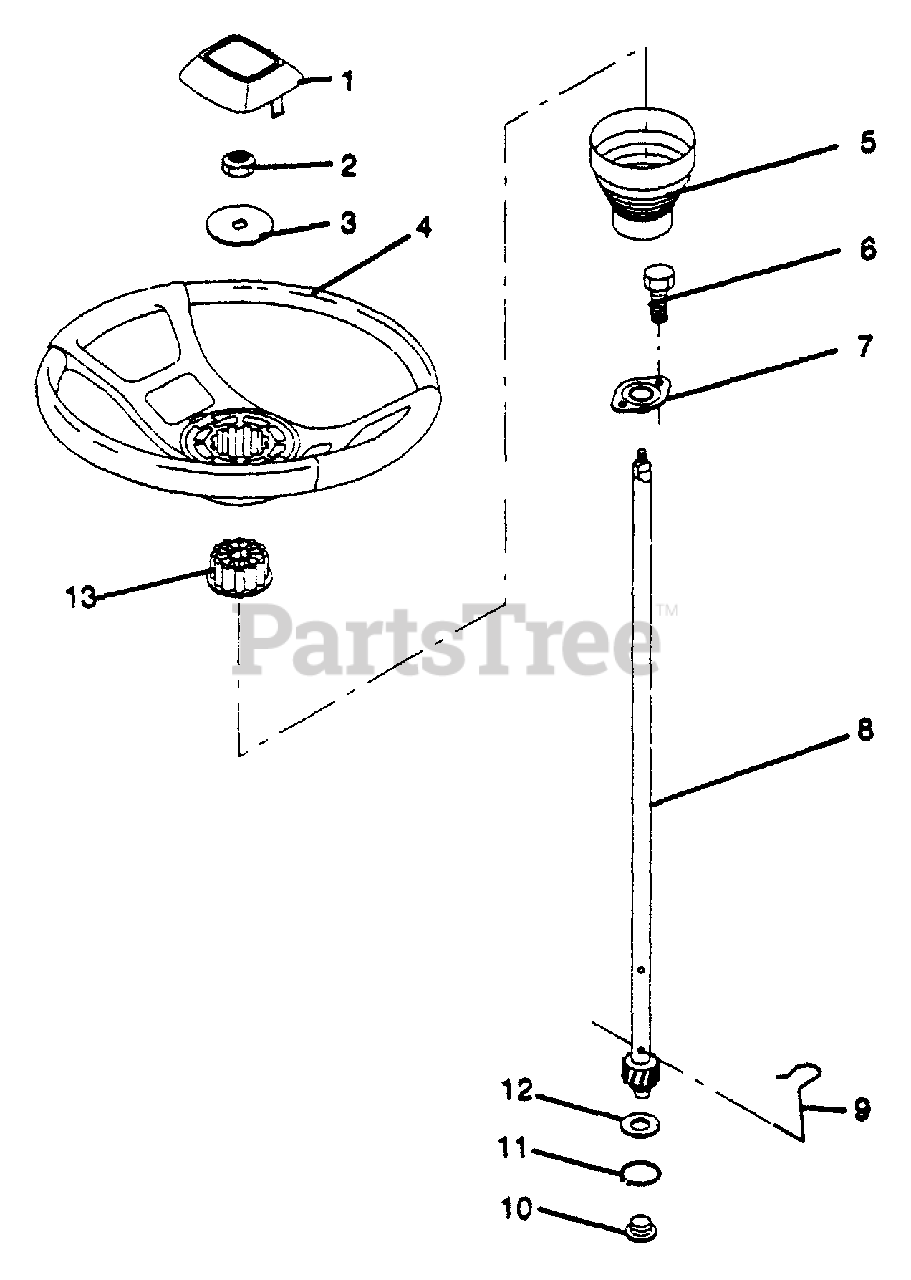 1
2
3
4
5
6
7
13
PartsTree™
8
12
9
11
10