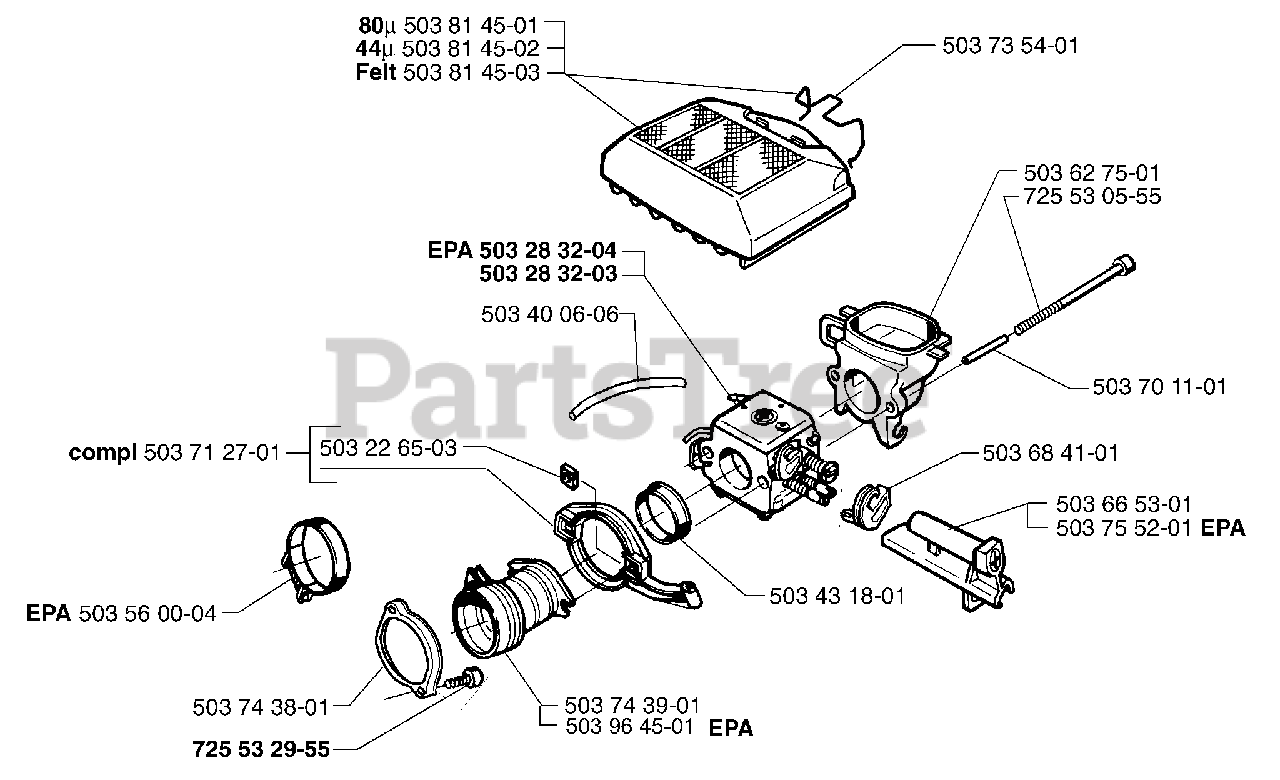 80µ 503 81 45-01
44µ 503 81 45-02
Felt 503 81 45-03

503 73 54-01

503 62 75-01
725 53 05-55

EPA 503 28 32-04
503 28 32-03

503 40 06-06

PartsTree

503 70 11-01

compl 503 71 27-01
503 22 65-03

503 68 41-01

503 66 53-01
503 75 52-01 EPA

EPA 503 56 00-04

503 43 18-01

503 74 38-01

503 74 39-01
503 96 45-01 EPA

725 53 29-55