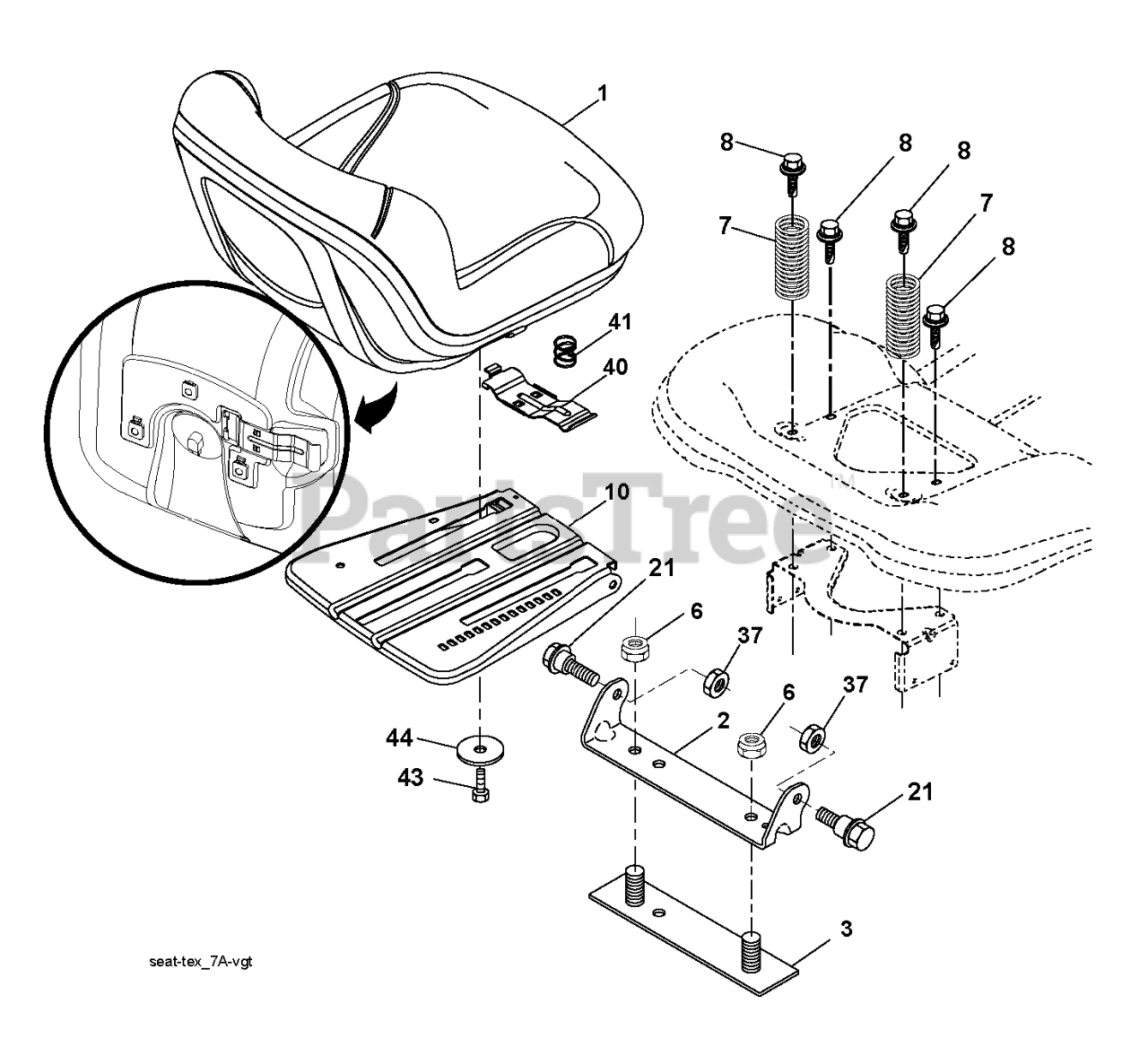 1

8
8
8
7
7
8
41
40

PartsTree

10
21
6
37
6
37
2
44
43
21
3

seat-tex_7A-vgt