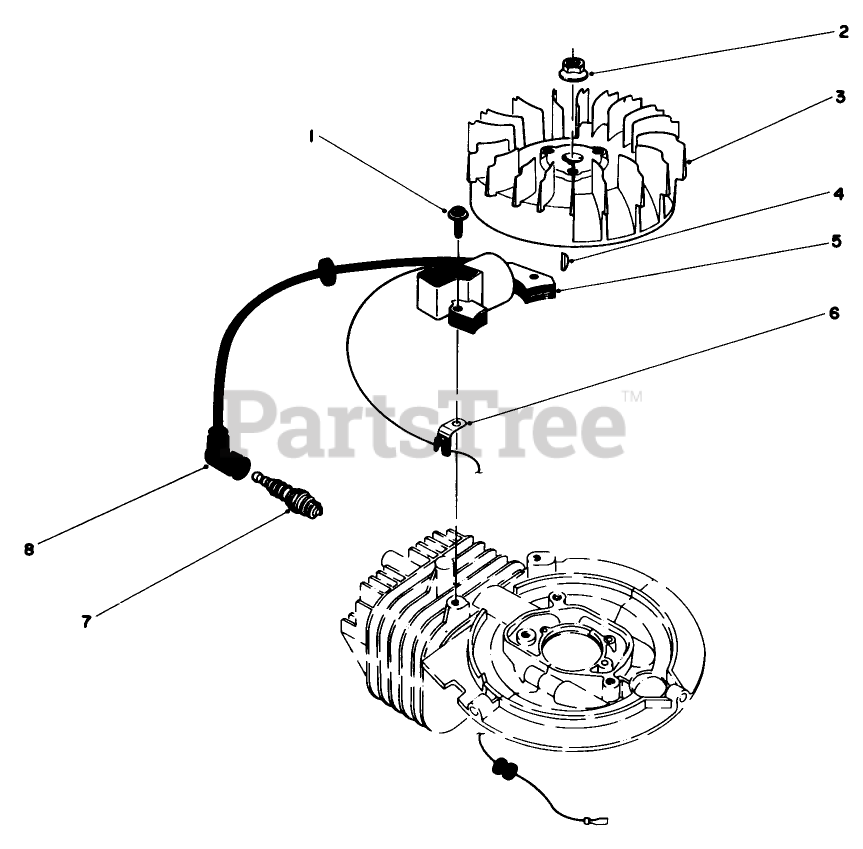 2
3
1
4
5
6
PartsTree™
8
7