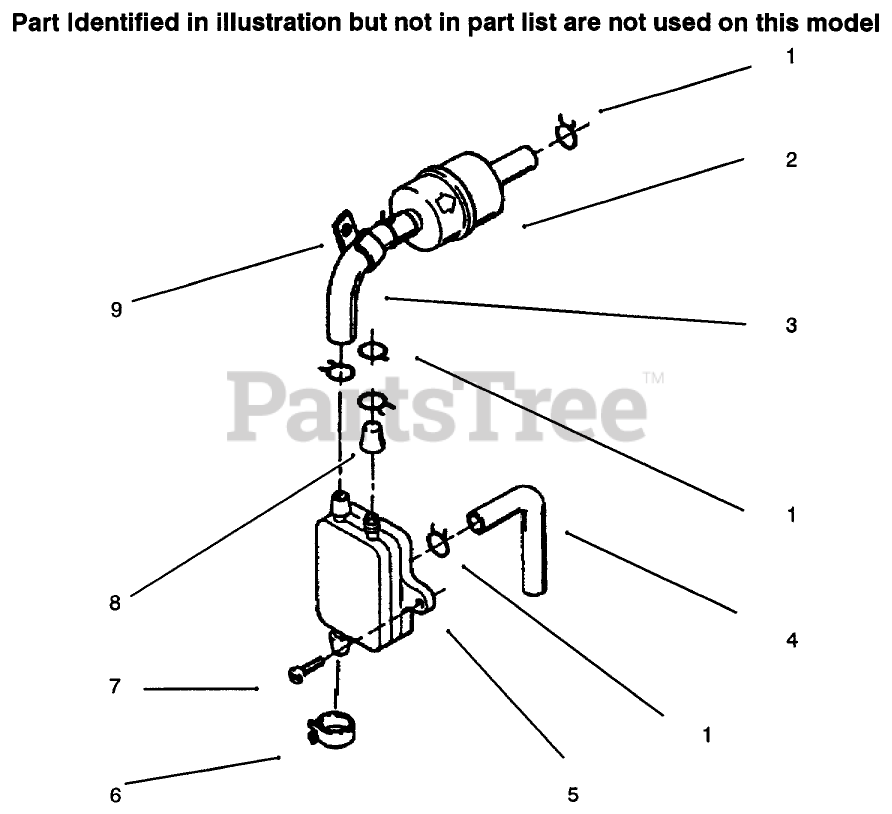 Part Identified in illustration but not in part list are not used on this model

1

2

9

3

PartsTree™

1

8

4

7

1

6

5