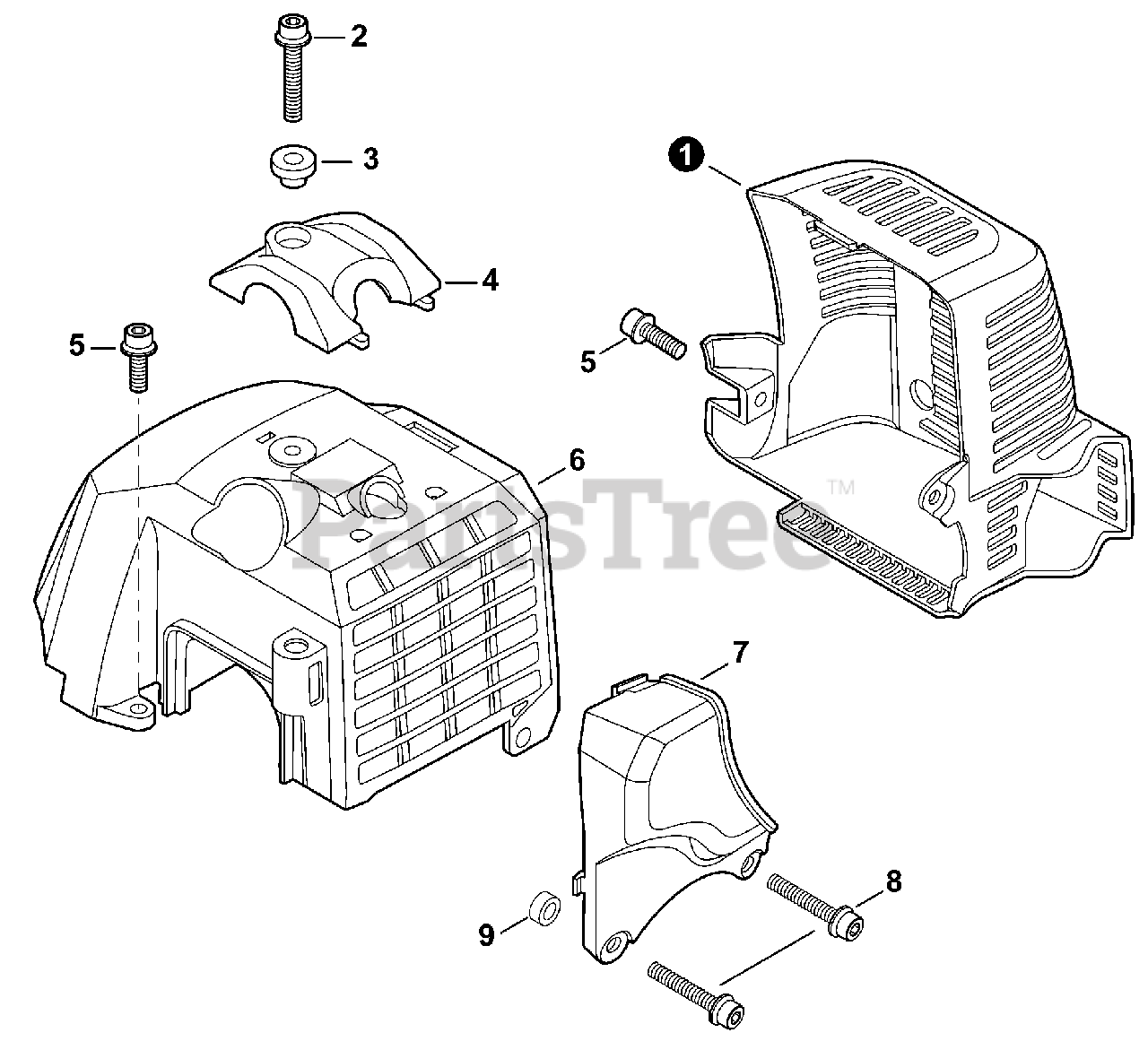 2
3
1
4
5
5
6
PartsTree™
7
8
9