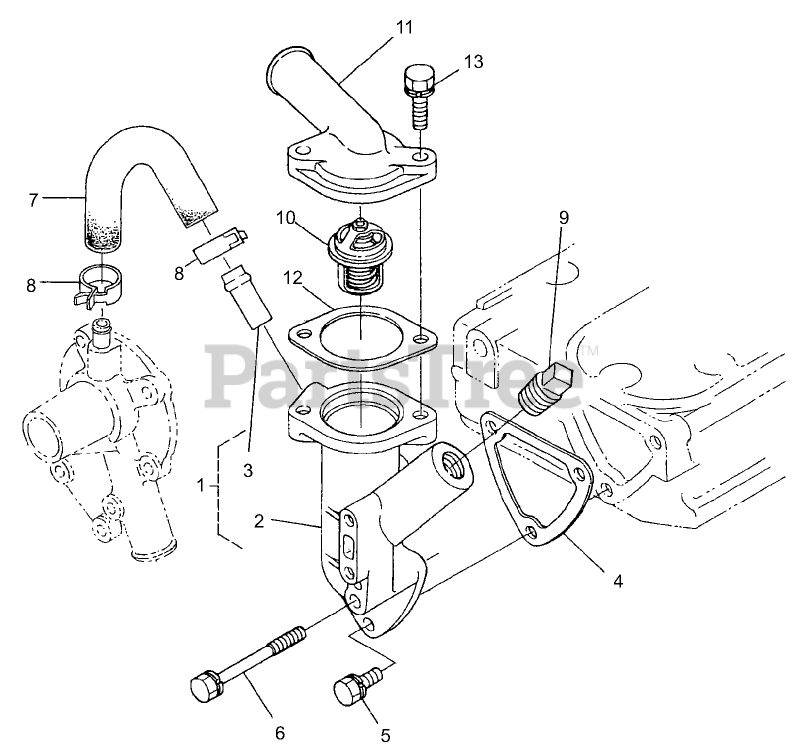 11
13
7
10
9
8
8
12
PartsTree™
3
1
2
4
6
5