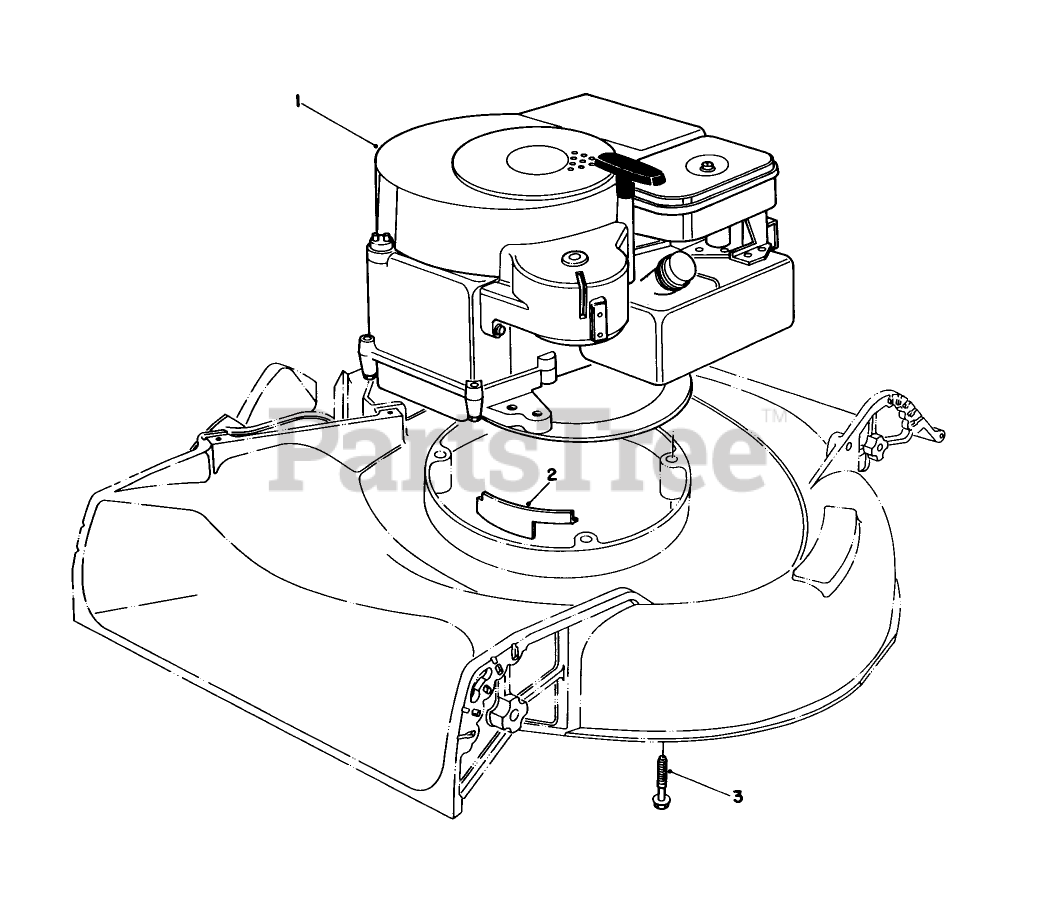 1
PartsTree™
2
3