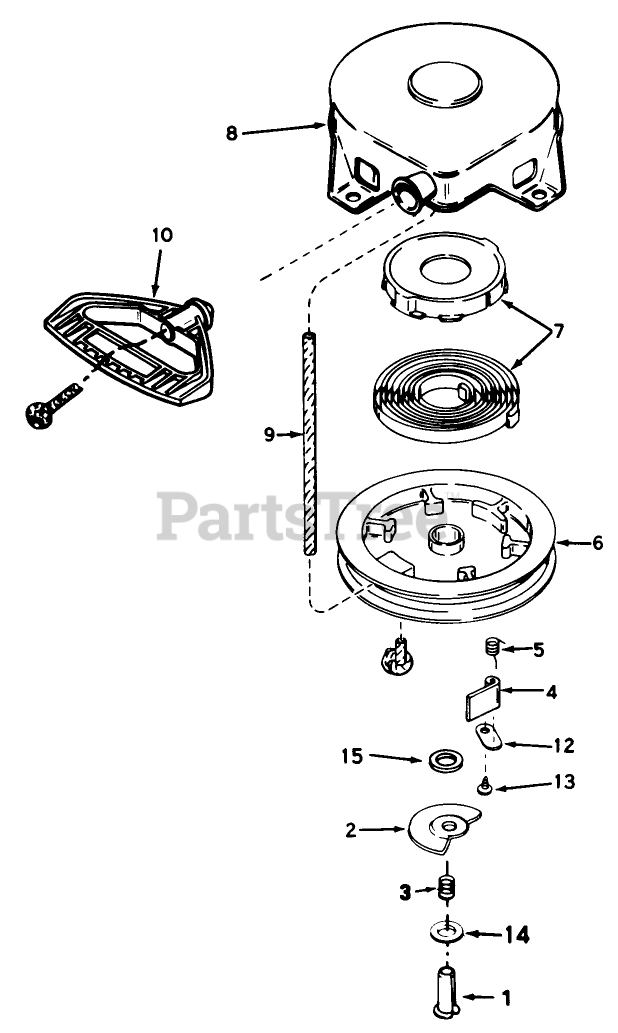 8
10
7
9
PartsTree
6
5
4
12
15
13
2
3
14
1